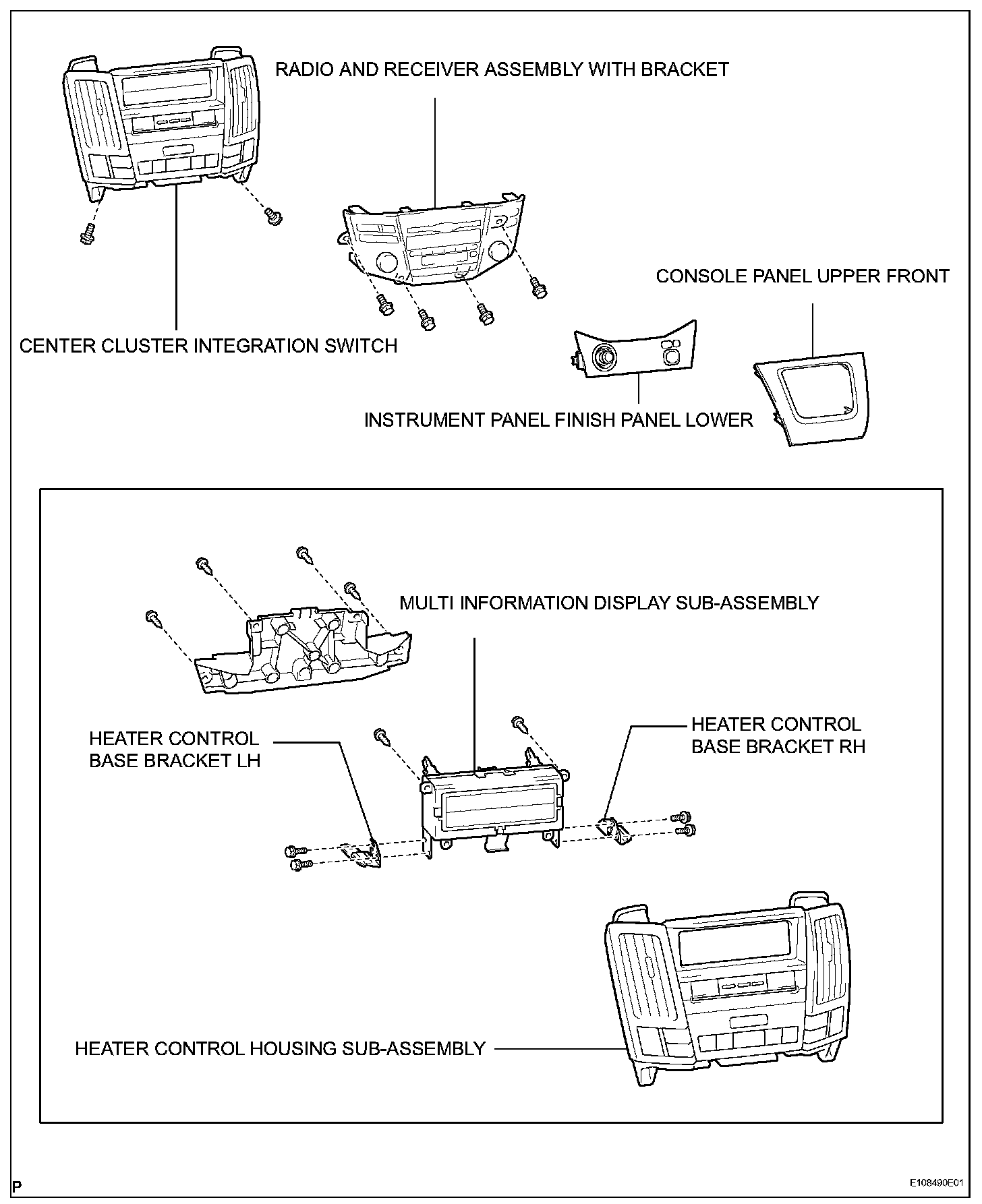 RADIO AND RECEIVER ASSEMBLY WITH BRACKET

CONSOLE PANEL UPPER FRONT

CENTER CLUSTER INTEGRATION SWITCH

INSTRUMENT PANEL FINISH PANEL LOWER

MULTI INFORMATION DISPLAY SUB-ASSEMBLY

HEATER CONTROL BASE BRACKET LH

HEATER CONTROL BASE BRACKET RH

HEATER CONTROL HOUSING SUB-ASSEMBLY

P

E108490E01