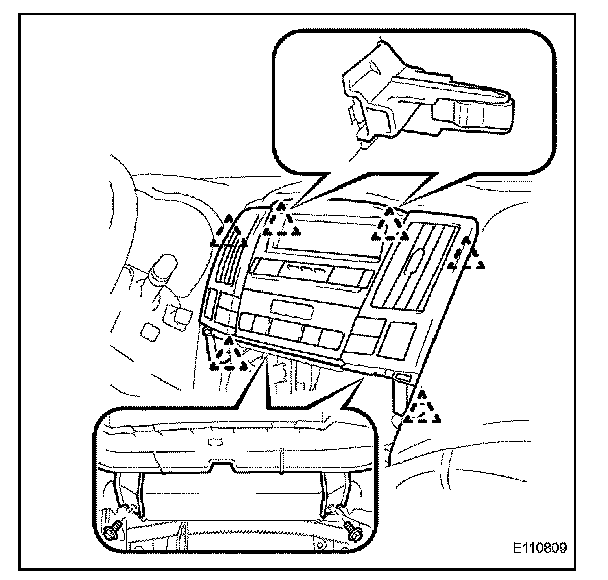 E110809