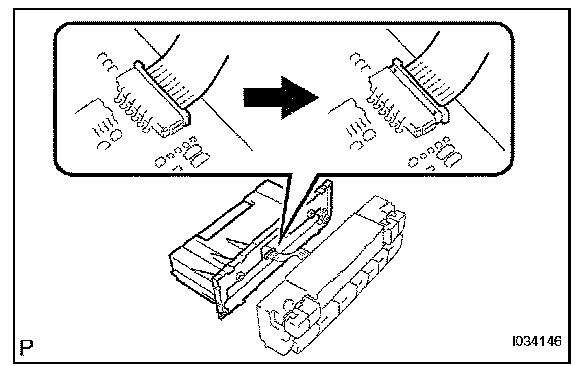 P

I034146