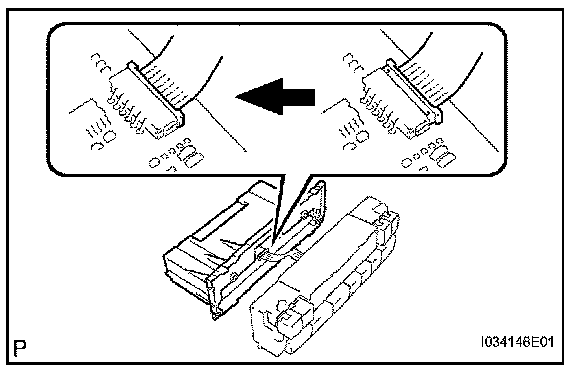 P

I034146E01