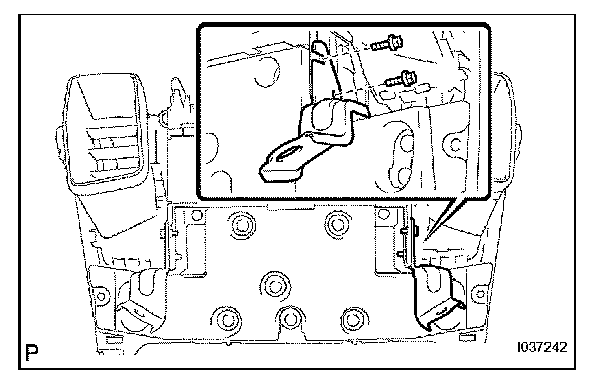 P

I037242