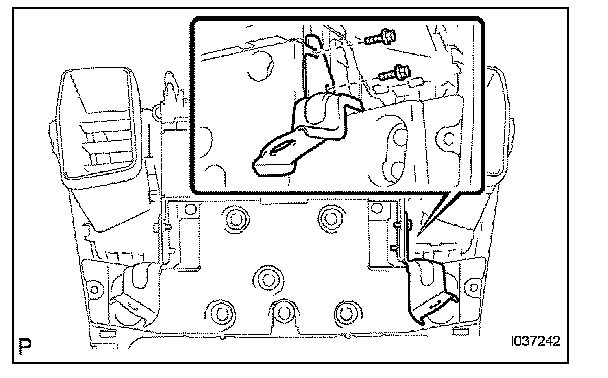 P

I037242