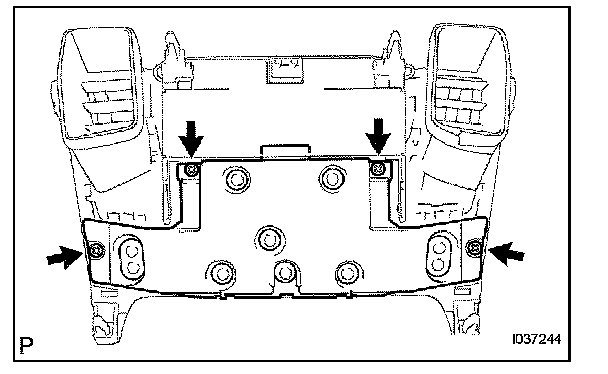 P

I037244