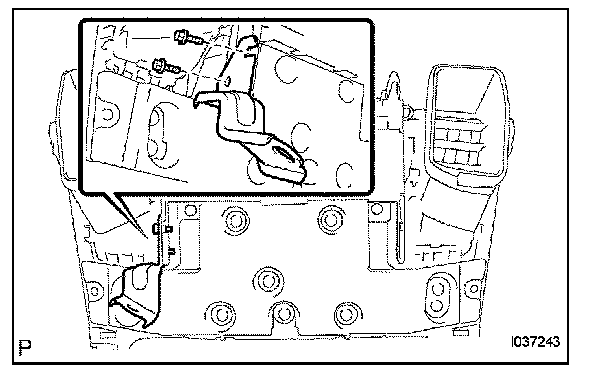 P

I037243