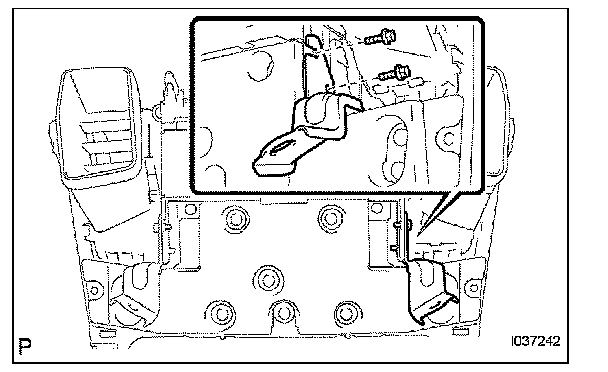 P

I037242