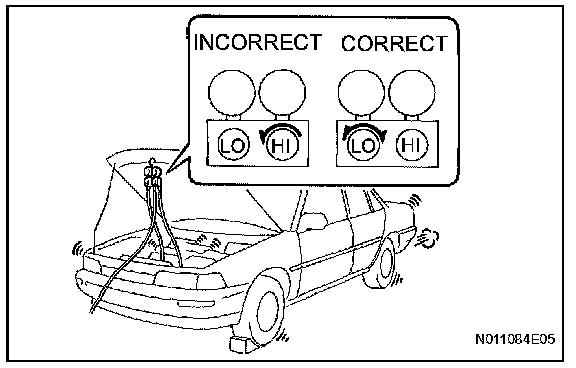 INCORRECT CORRECT

LO HI LO HI

N011084E05