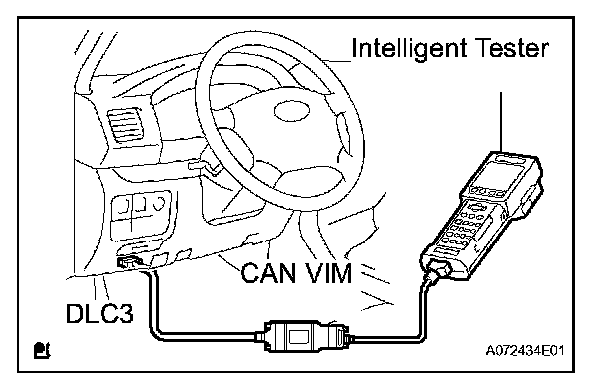 Intelligent Tester

CAN VIM

DLC3

A072434E01