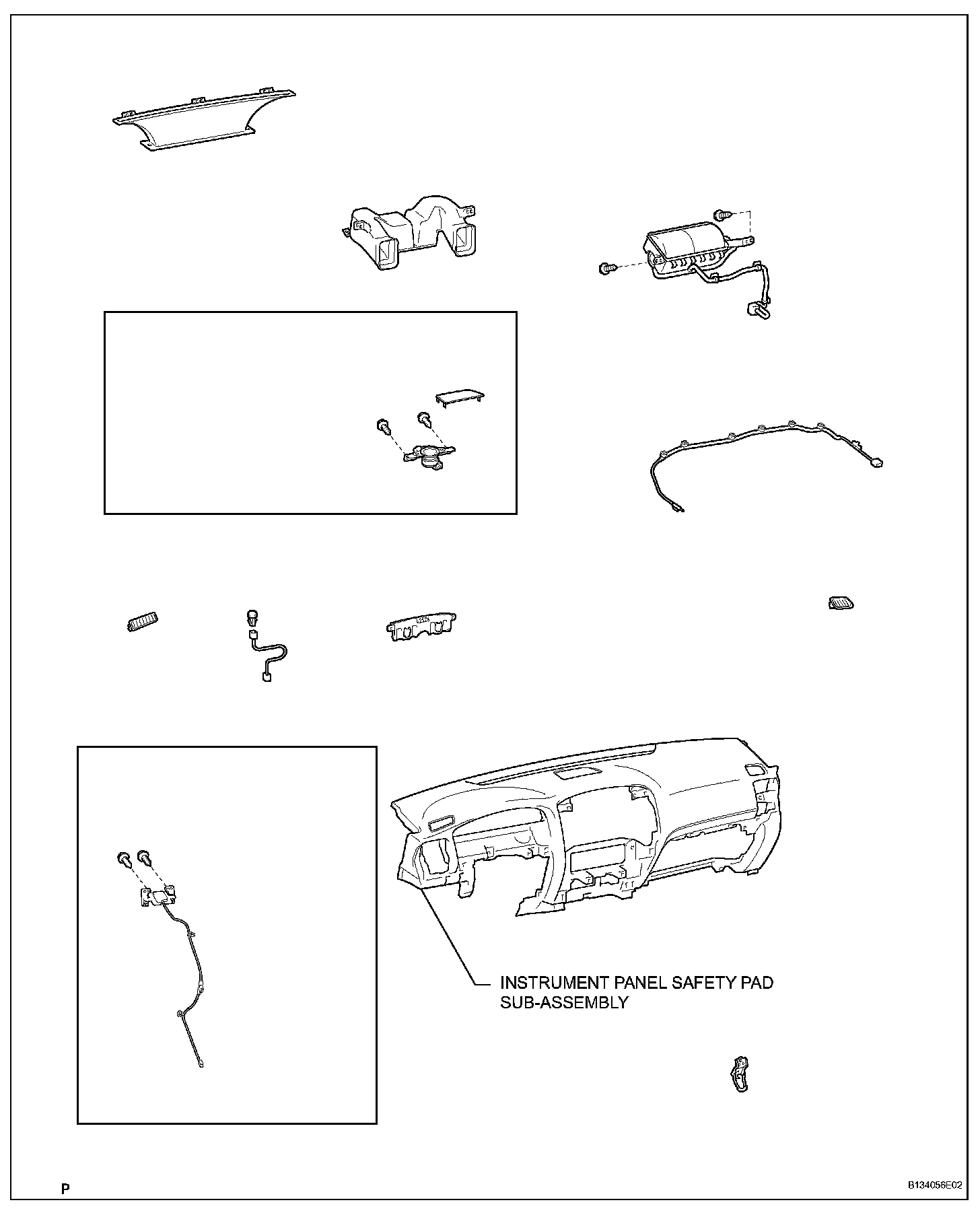 INSTRUMENT PANEL SAFETY PAD SUB-ASSEMBLY

P

B134056E02