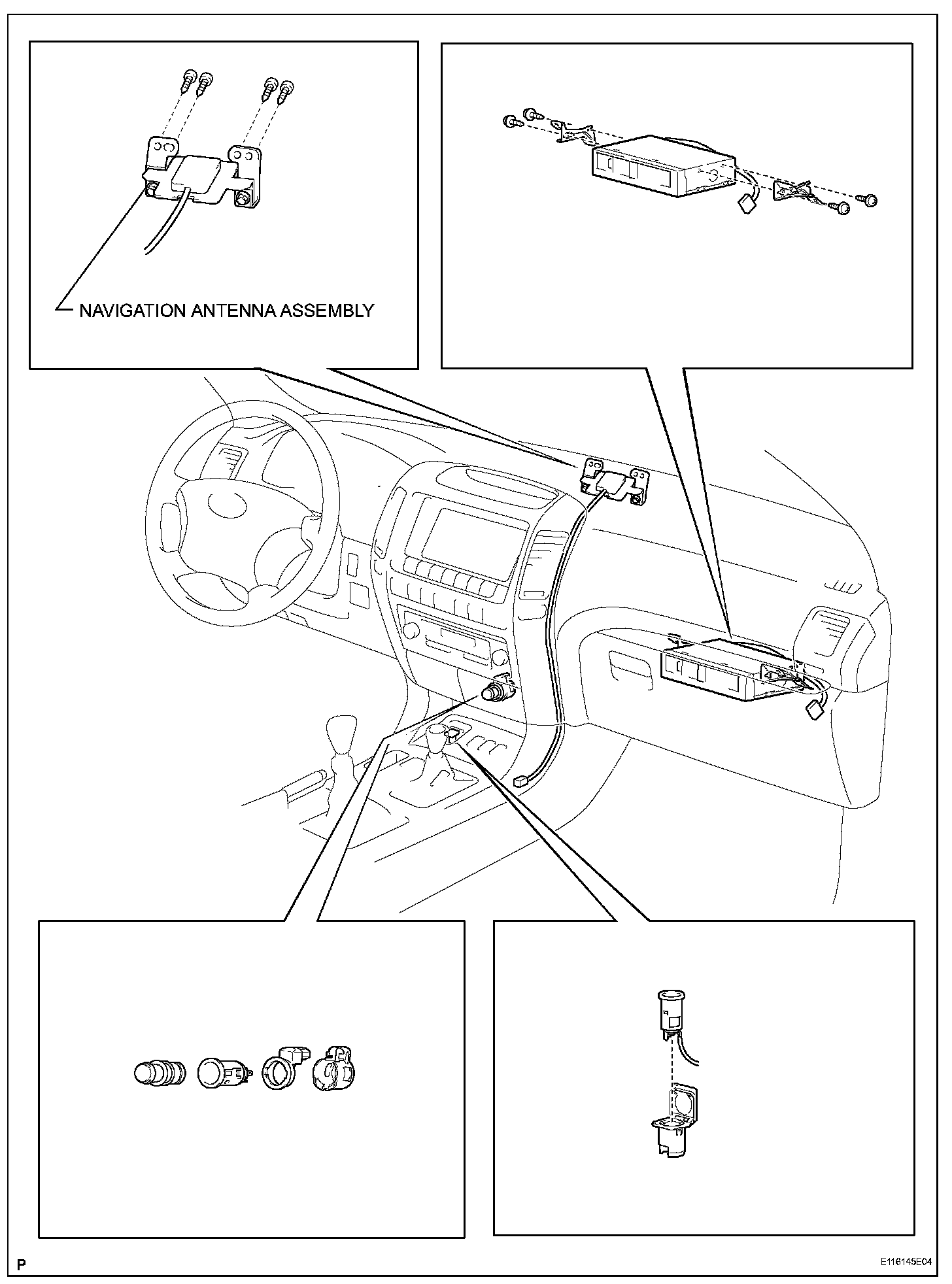 NAVIGATION ANTENNA ASSEMBLY

P

E116145E04