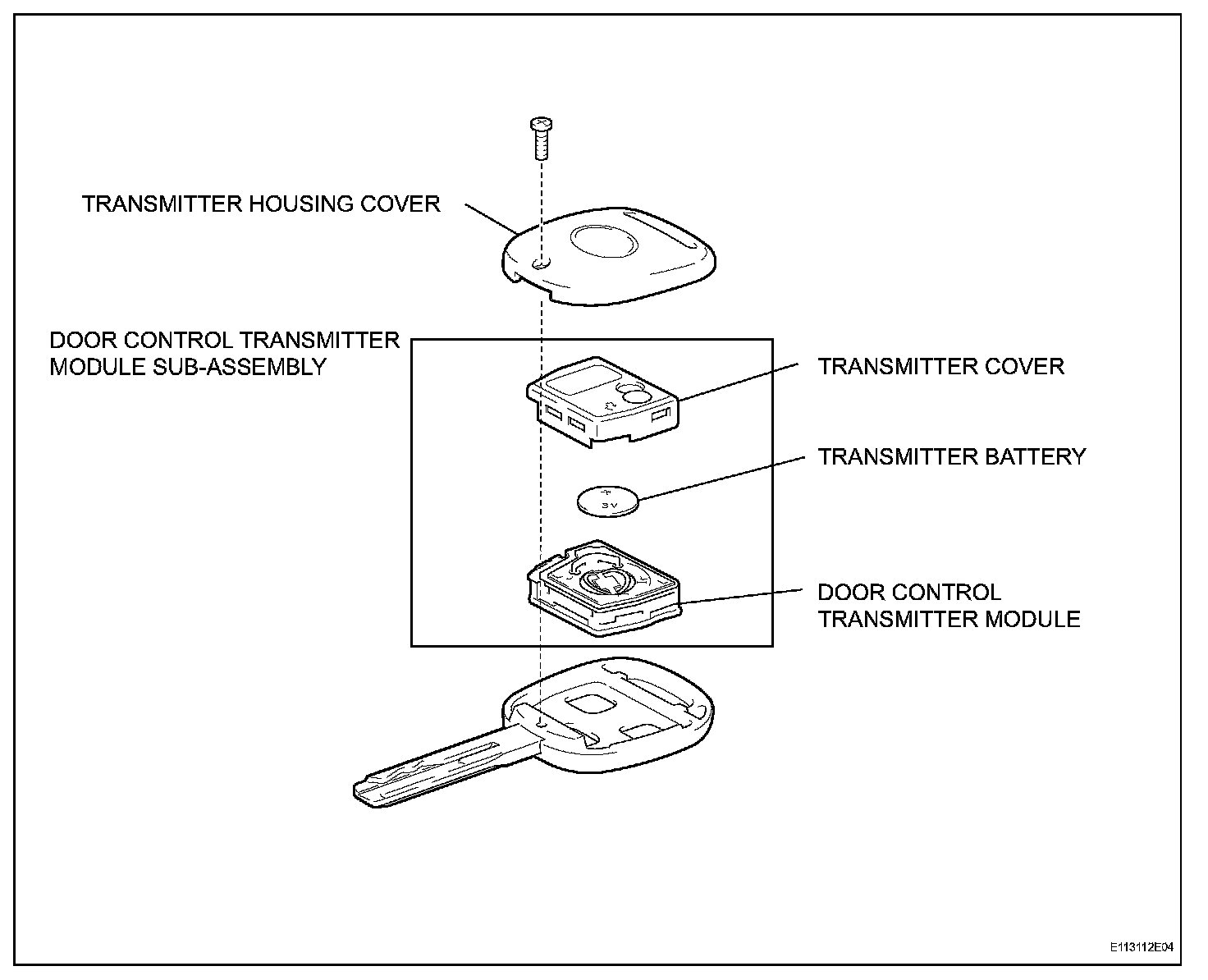 TRANSMITTER HOUSING COVER

DOOR CONTROL TRANSMITTER MODULE SUB-ASSEMBLY

TRANSMITTER COVER

TRANSMITTER BATTERY

+
3V

DOOR CONTROL TRANSMITTER MODULE

E113112E04