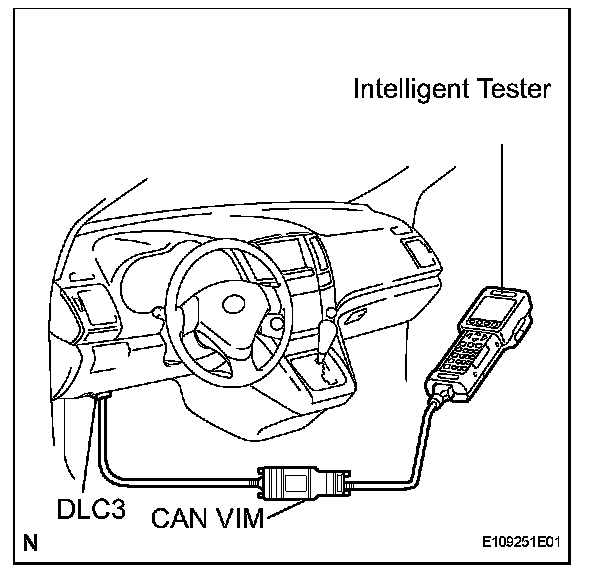 Intelligent Tester

DLC3

CAN VIM

N

E109251E01