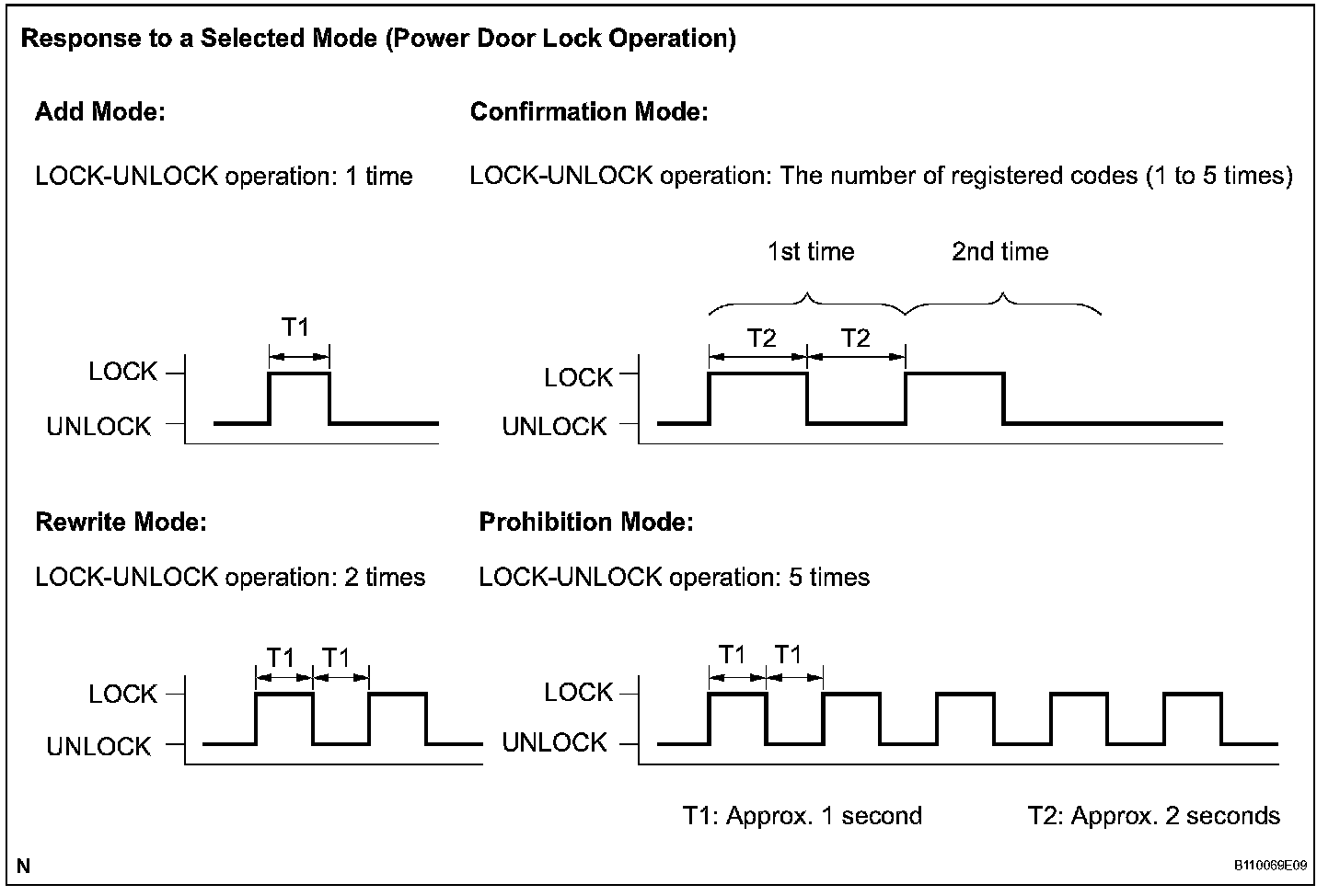 Response to a Selected Mode (Power Door Lock Operation)

Add Mode:

LOCK-UNLOCK operation: 1 time

T1

LOCK

UNLOCK

Confirmation Mode:

LOCK-UNLOCK operation: The number of registered codes (1 to 5 times)

1st time

2nd time

T2

T2

LOCK

UNLOCK

Rewrite Mode:

LOCK-UNLOCK operation: 2 times

T1

T1

LOCK

UNLOCK

Prohibition Mode:

LOCK-UNLOCK operation: 5 times

T1

T1

LOCK

UNLOCK

T1: Approx. 1 second

T2: Approx. 2 seconds

N

B110069E09