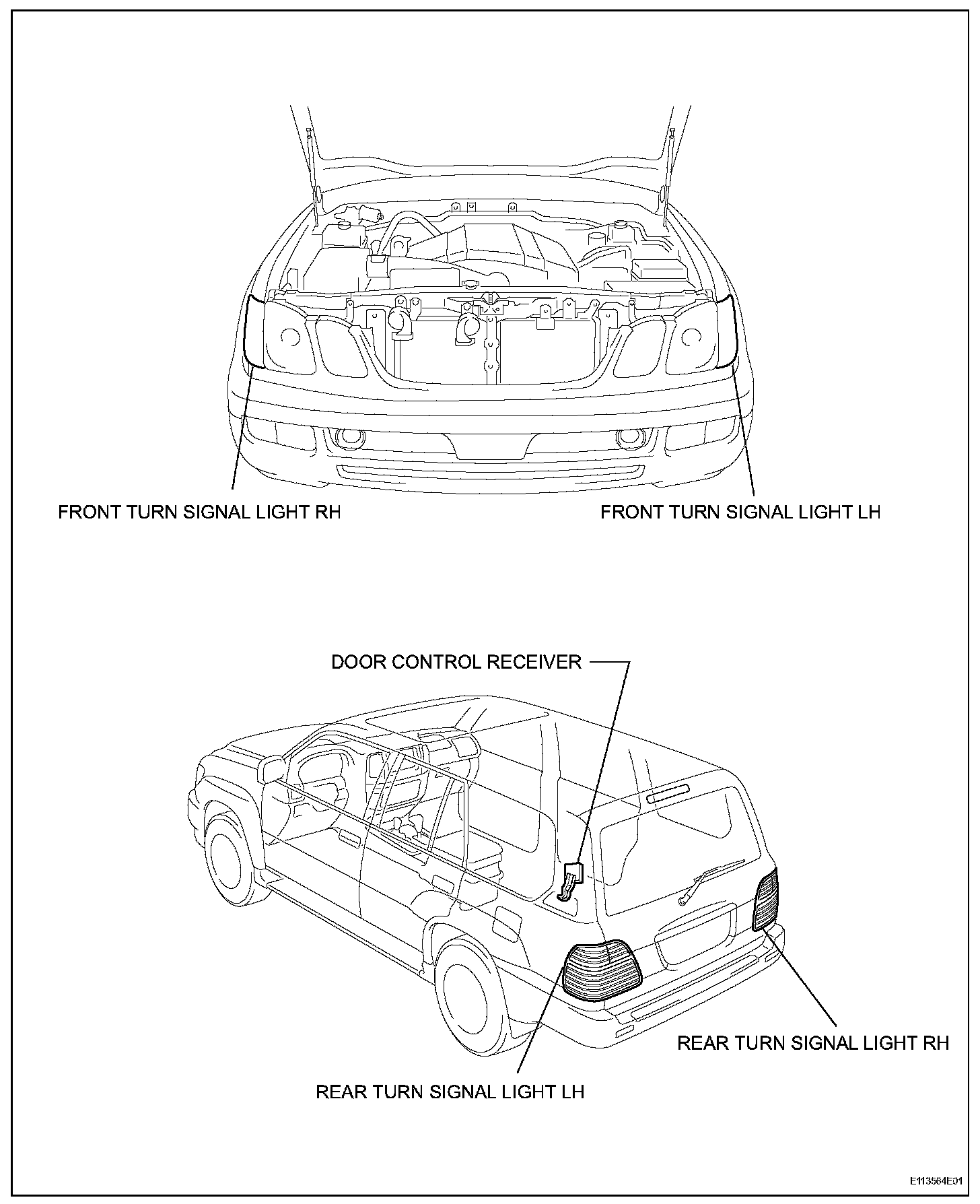 FRONT TURN SIGNAL LIGHT RH

FRONT TURN SIGNAL LIGHT LH

DOOR CONTROL RECEIVER

REAR TURN SIGNAL LIGHT RH

REAR TURN SIGNAL LIGHT LH

E113564E01