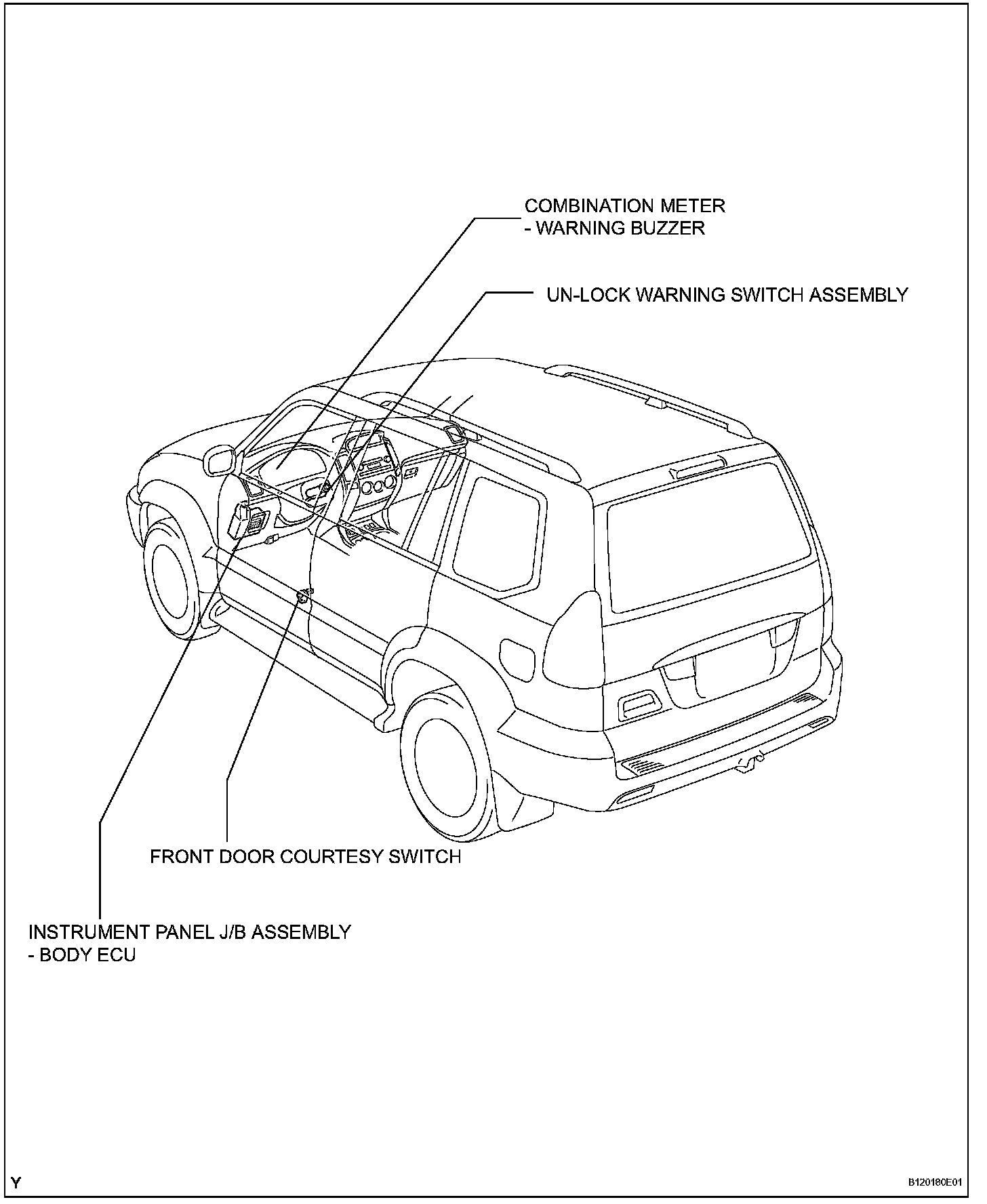 COMBINATION METER
- WARNING BUZZER

UN-LOCK WARNING SWITCH ASSEMBLY

FRONT DOOR COURTESY SWITCH

INSTRUMENT PANEL J/B ASSEMBLY
- BODY ECU

Y

B120180E01