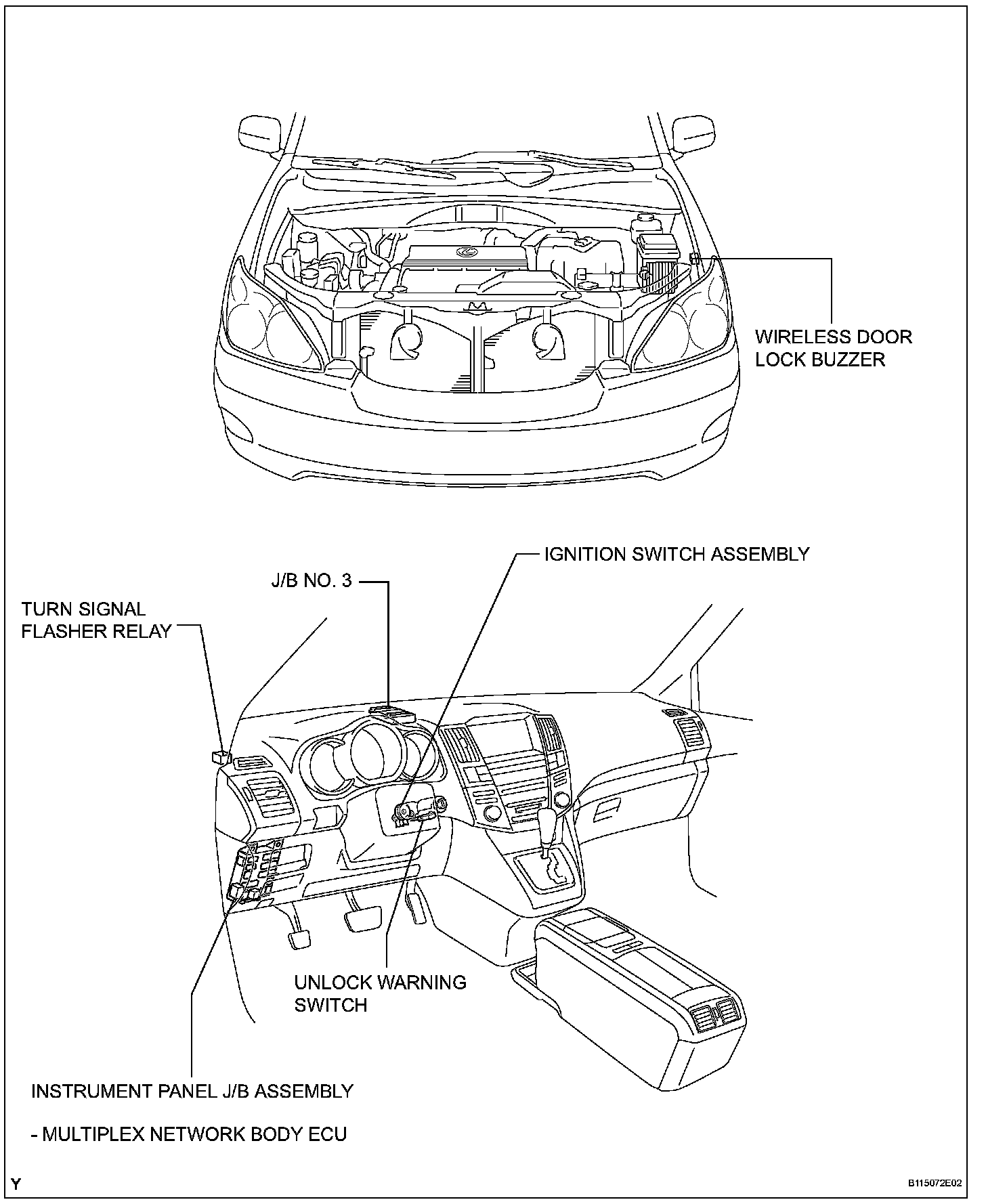 WIRELESS DOOR LOCK BUZZER

IGNITION SWITCH ASSEMBLY

J/B NO. 3

TURN SIGNAL FLASHER RELAY

UNLOCK WARNING SWITCH

INSTRUMENT PANEL J/B ASSEMBLY

- MULTIPLEX NETWORK BODY ECU

Y

B115072E02