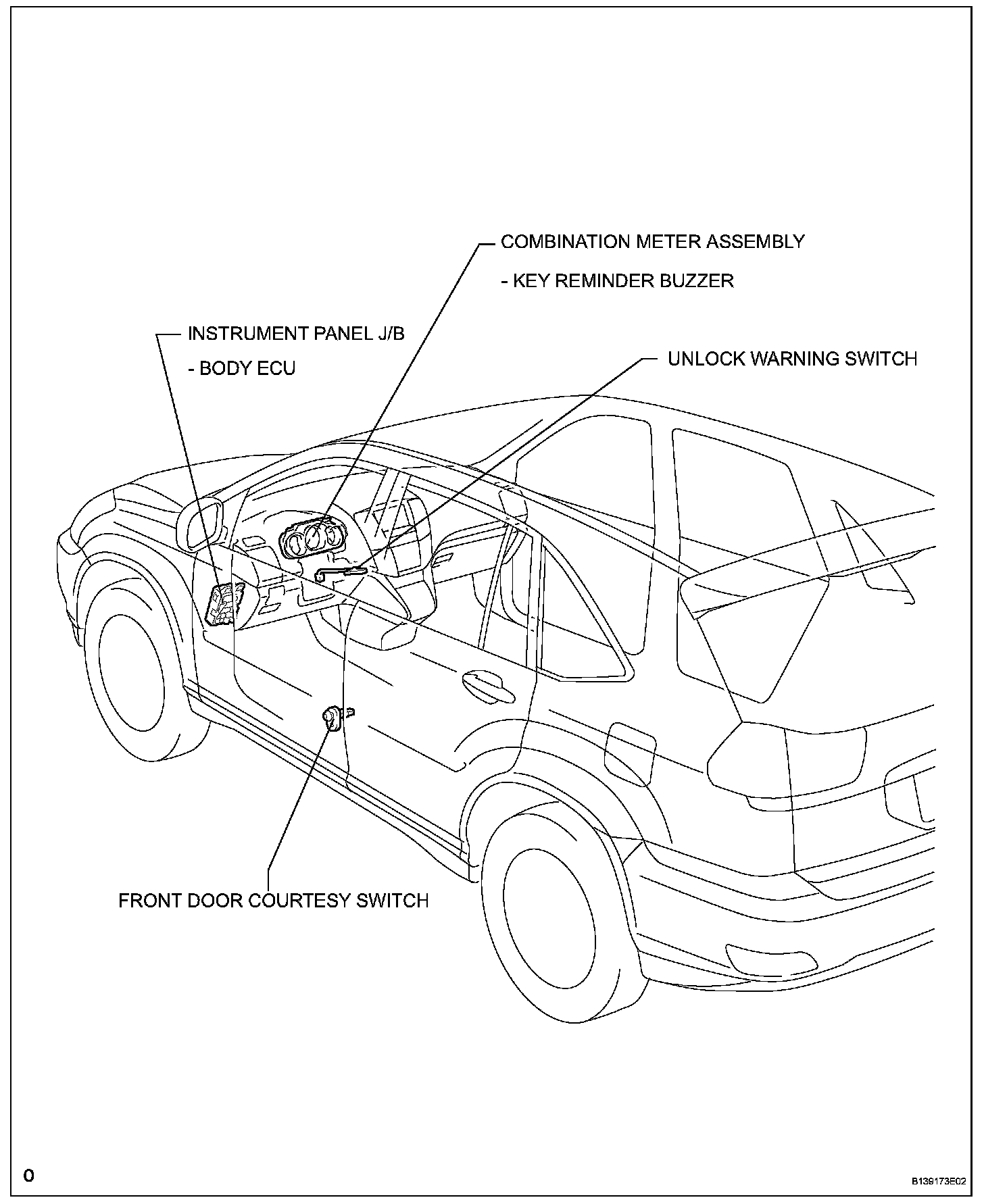 COMBINATION METER ASSEMBLY

- KEY REMINDER BUZZER

INSTRUMENT PANEL J/B

- BODY ECU

UNLOCK WARNING SWITCH

FRONT DOOR COURTESY SWITCH

O

B139173E02