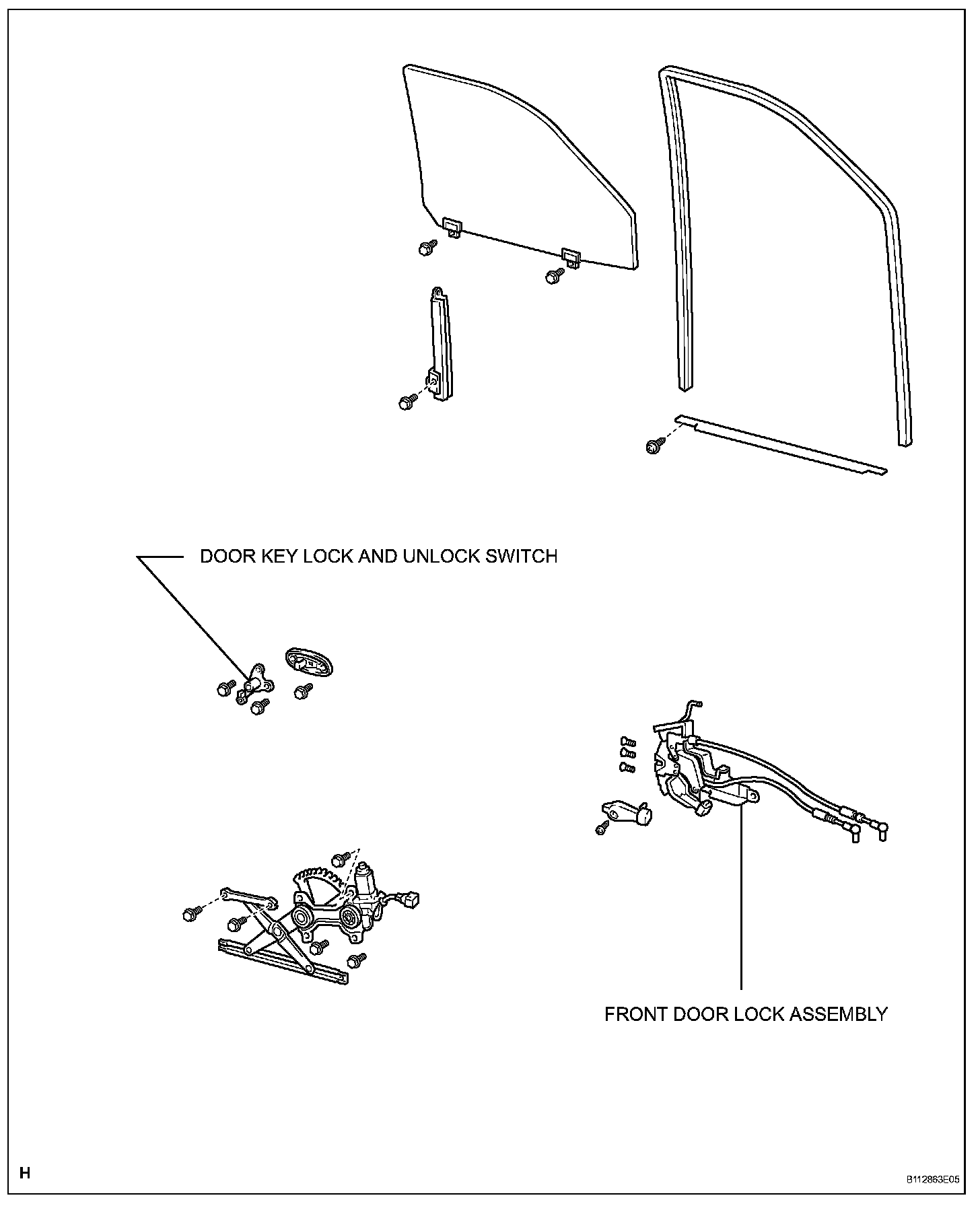 DOOR KEY LOCK AND UNLOCK SWITCH

FRONT DOOR LOCK ASSEMBLY

H

B112863E05