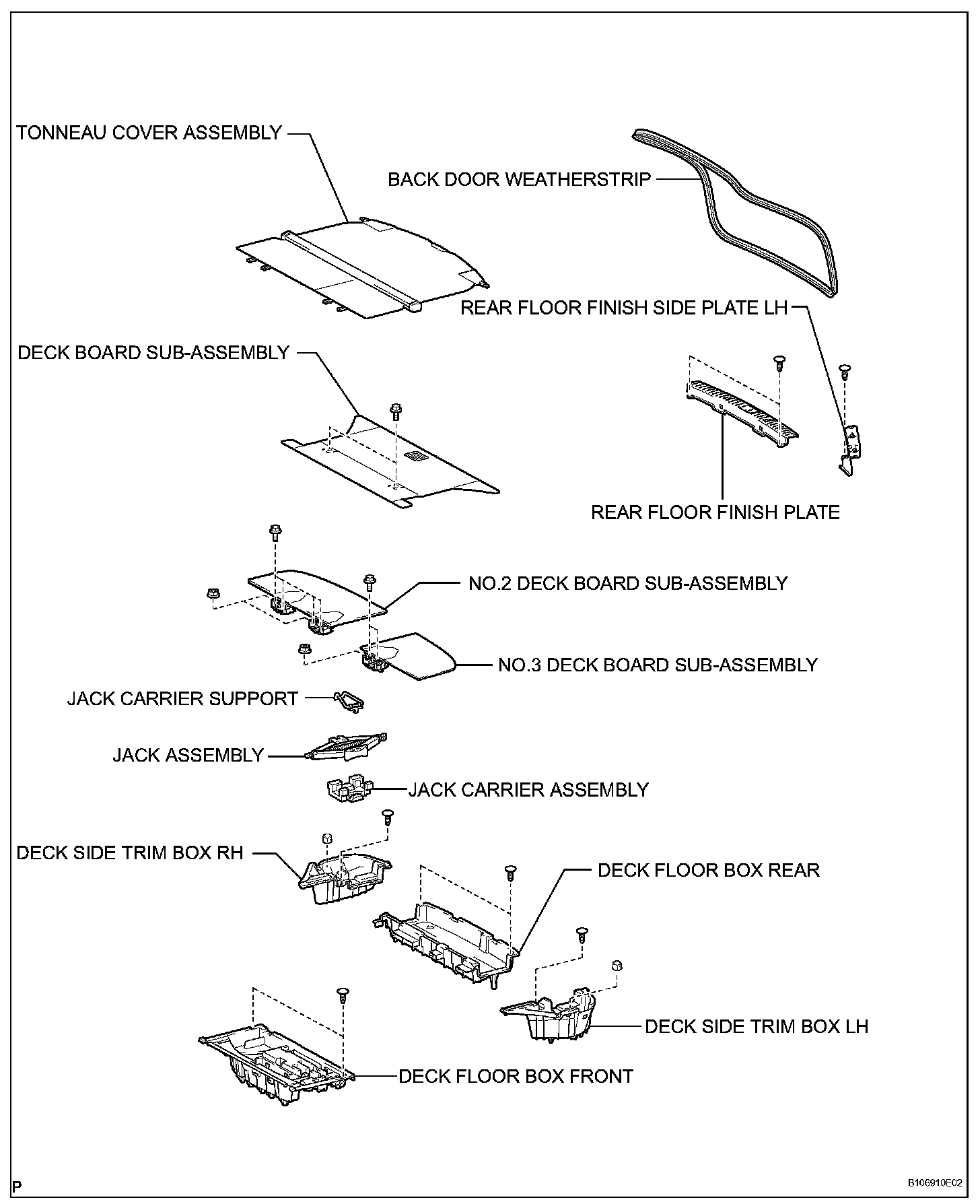 TONNEAU COVER ASSEMBLY

BACK DOOR WEATHERSTRIP

REAR FLOOR FINISH SIDE PLATE LH

DECK BOARD SUB-ASSEMBLY

REAR FLOOR FINISH PLATE

NO.2 DECK BOARD SUB-ASSEMBLY

NO.3 DECK BOARD SUB-ASSEMBLY

JACK CARRIER SUPPORT

JACK ASSEMBLY

JACK CARRIER ASSEMBLY

DECK SIDE TRIM BOX RH

DECK FLOOR BOX REAR

DECK SIDE TRIM BOX LH

DECK FLOOR BOX FRONT

P

B106910E02