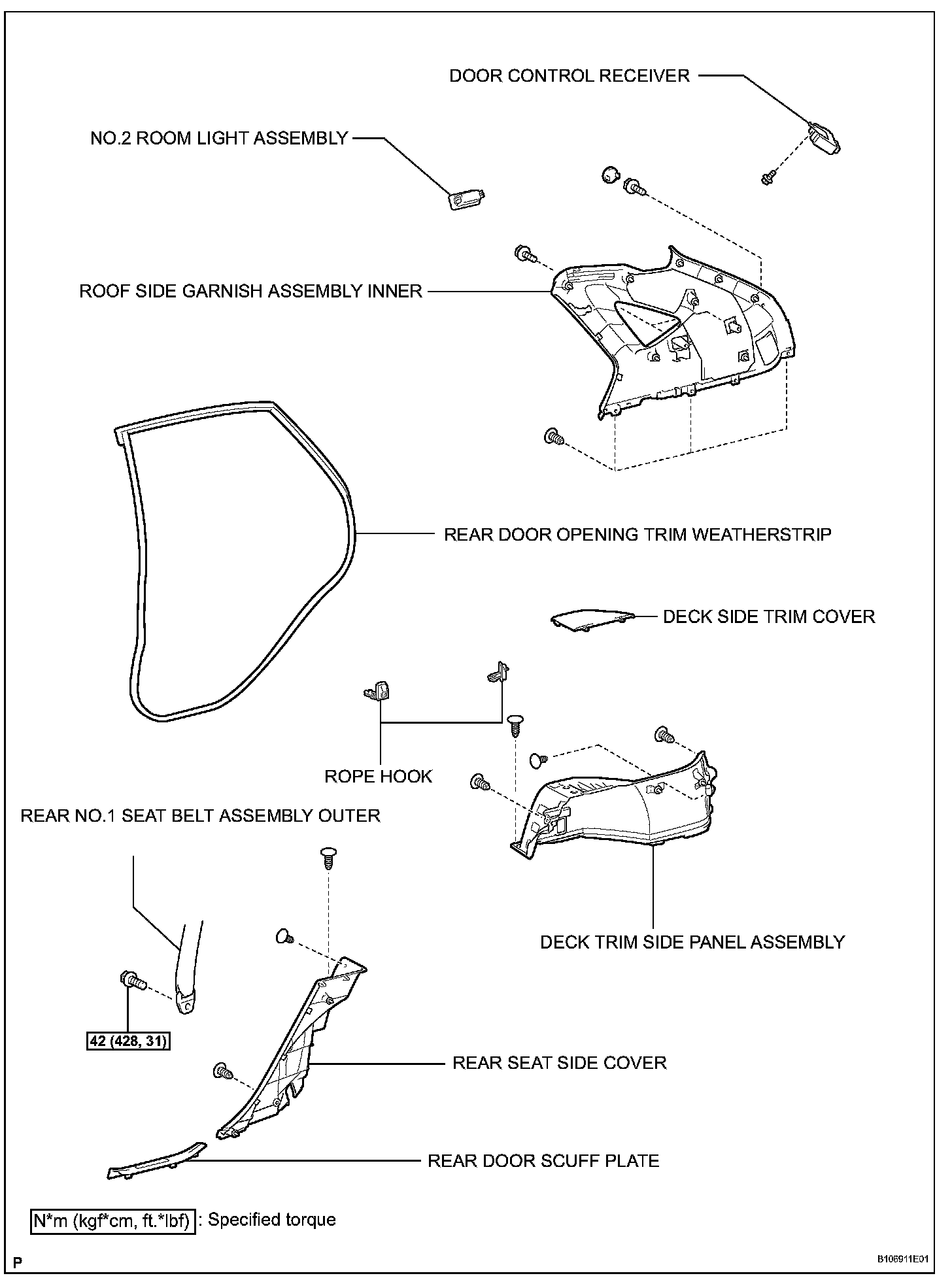 DOOR CONTROL RECEIVER

NO.2 ROOM LIGHT ASSEMBLY

ROOF SIDE GARNISH ASSEMBLY INNER

REAR DOOR OPENING TRIM WEATHERSTRIP

DECK SIDE TRIM COVER

ROPE HOOK

REAR NO.1 SEAT BELT ASSEMBLY OUTER

DECK TRIM SIDE PANEL ASSEMBLY

42 (428, 31)

REAR SEAT SIDE COVER

REAR DOOR SCUFF PLATE

N*m (kgf*cm, ft.*lbf) : Specified torque

P

B106911E01