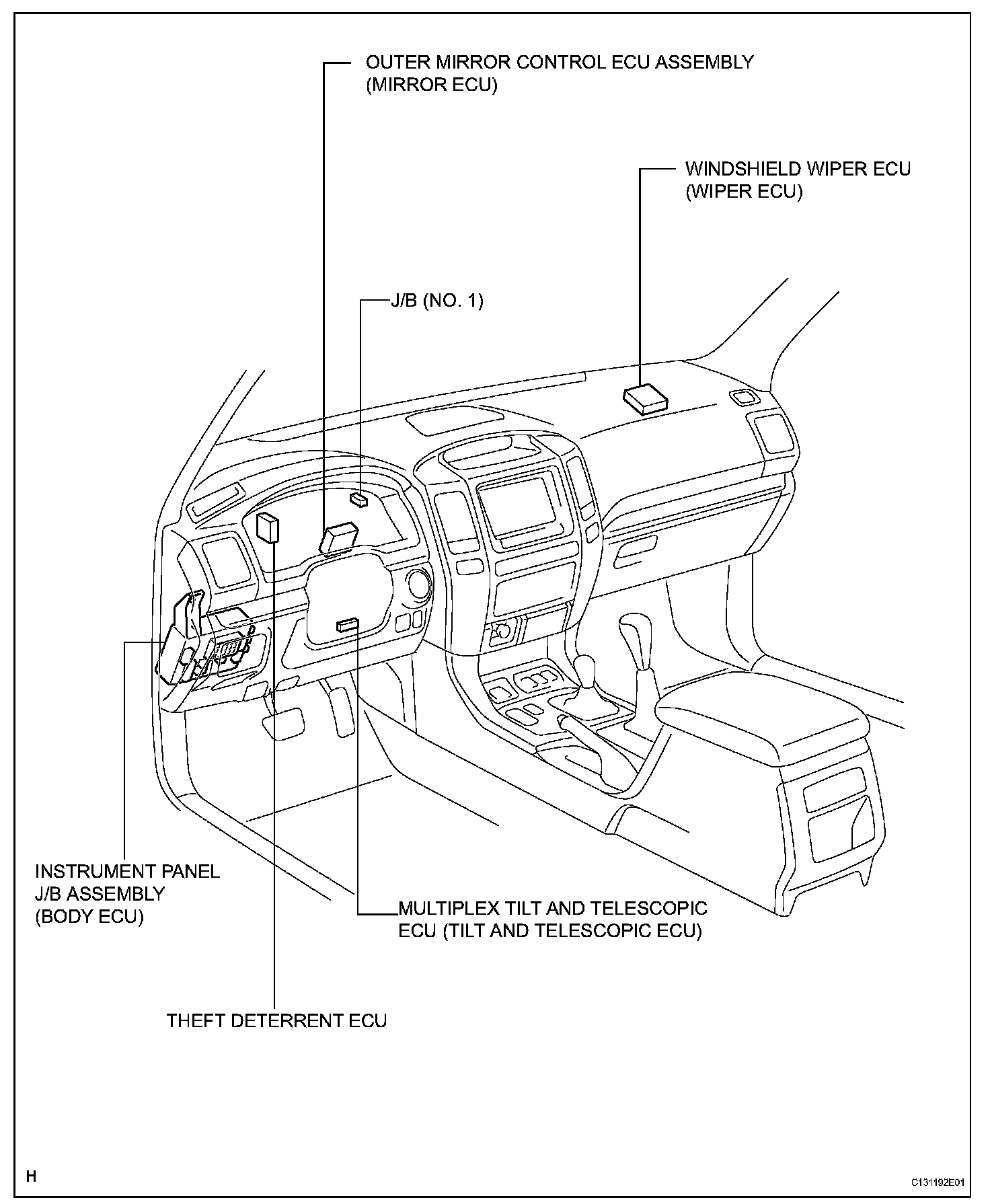 OUTER MIRROR CONTROL ECU ASSEMBLY
(MIRROR ECU)

WINDSHIELD WIPER ECU
(WIPER ECU)

J/B (NO. 1)

INSTRUMENT PANEL
J/B ASSEMBLY
(BODY ECU)

MULTIPLEX TILT AND TELESCOPIC
ECU (TILT AND TELESCOPIC ECU)

THEFT DETERRENT ECU

H

C131192E01