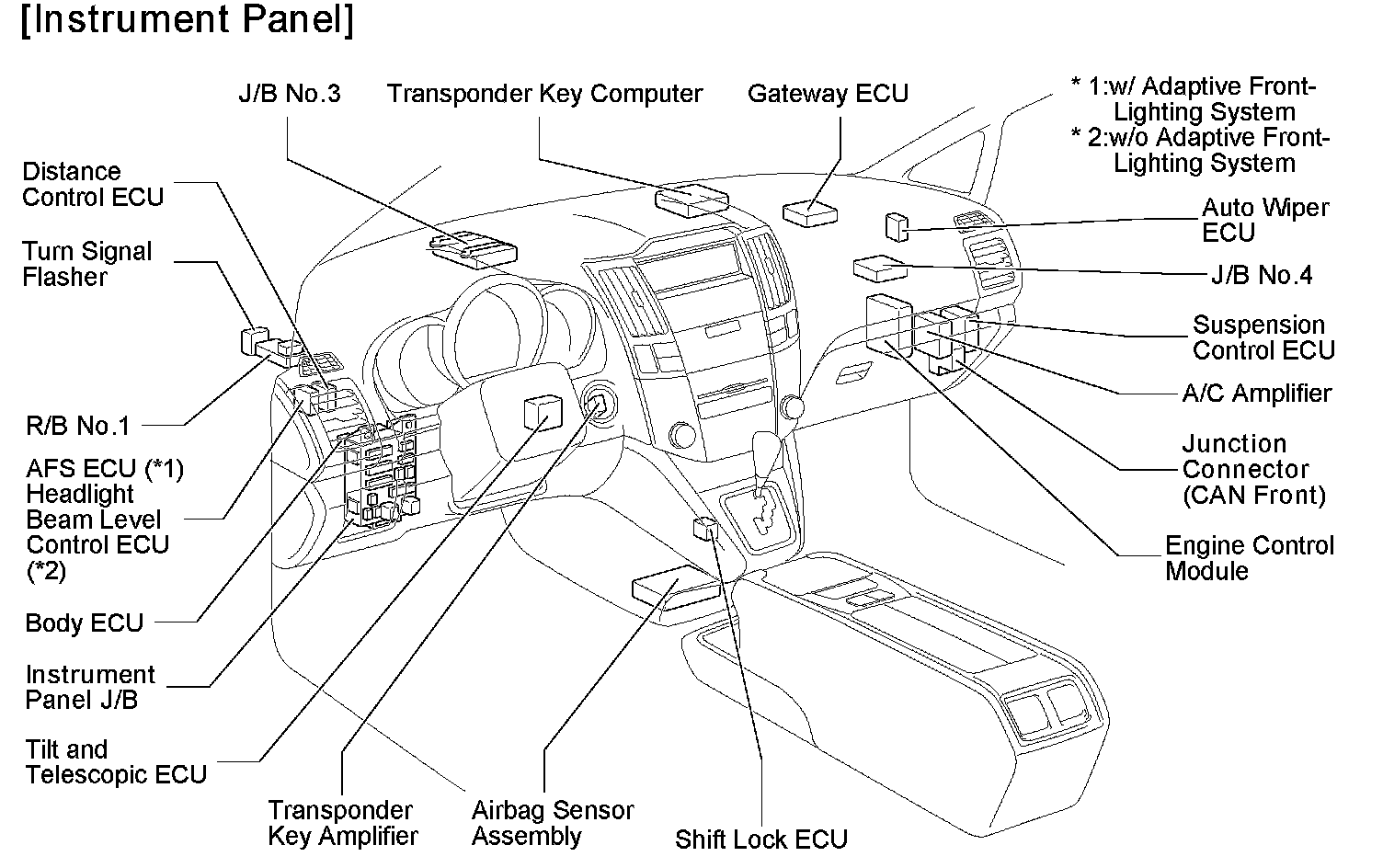 [Instrument Panel]

J/B No.3

Transponder Key Computer

Gateway ECU

* 1:w/ Adaptive Front-Lighting System
* 2:w/o Adaptive Front-Lighting System

Distance Control ECU

Turn Signal Flasher

Auto Wiper ECU

J/B No.4

Suspension Control ECU

A/C Amplifier

Junction Connector (CAN Front)

Engine Control Module

R/B No.1

AFS ECU (*1) Headlight Beam Level Control ECU (*2)

Body ECU

Instrument Panel J/B

Tilt and Telescopic ECU

Transponder Key Amplifier

Airbag Sensor Assembly

Shift Lock ECU