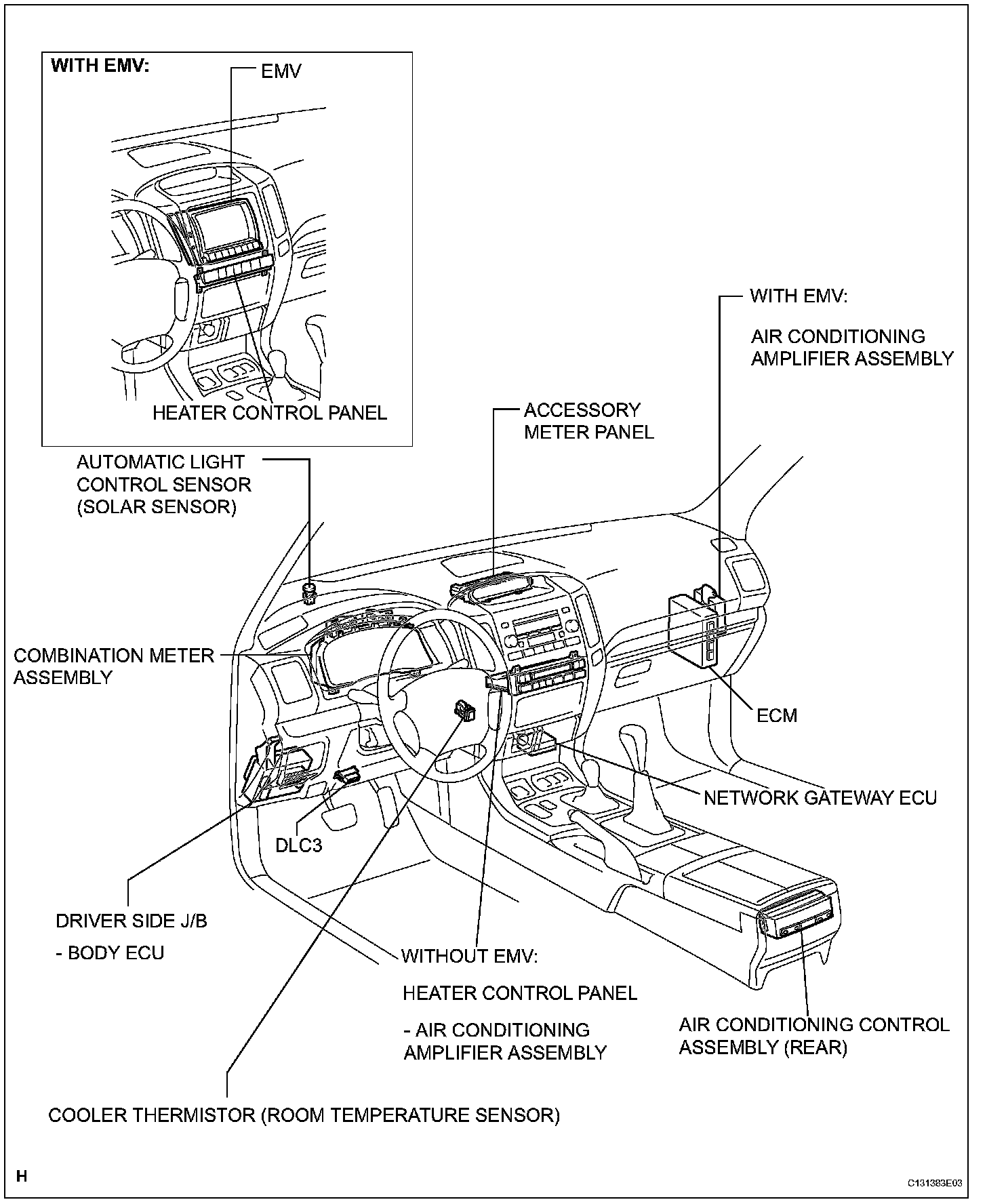 WITH EMV:

EMV

HEATER CONTROL PANEL

WITH EMV:

AIR CONDITIONING AMPLIFIER ASSEMBLY

ACCESSORY METER PANEL

AUTOMATIC LIGHT CONTROL SENSOR (SOLAR SENSOR)

COMBINATION METER ASSEMBLY

ECM

NETWORK GATEWAY ECU

DLC3

DRIVER SIDE J/B

- BODY ECU

WITHOUT EMV:

HEATER CONTROL PANEL

- AIR CONDITIONING AMPLIFIER ASSEMBLY

AIR CONDITIONING CONTROL ASSEMBLY (REAR)

COOLER THERMISTOR (ROOM TEMPERATURE SENSOR)

H

C131383E03