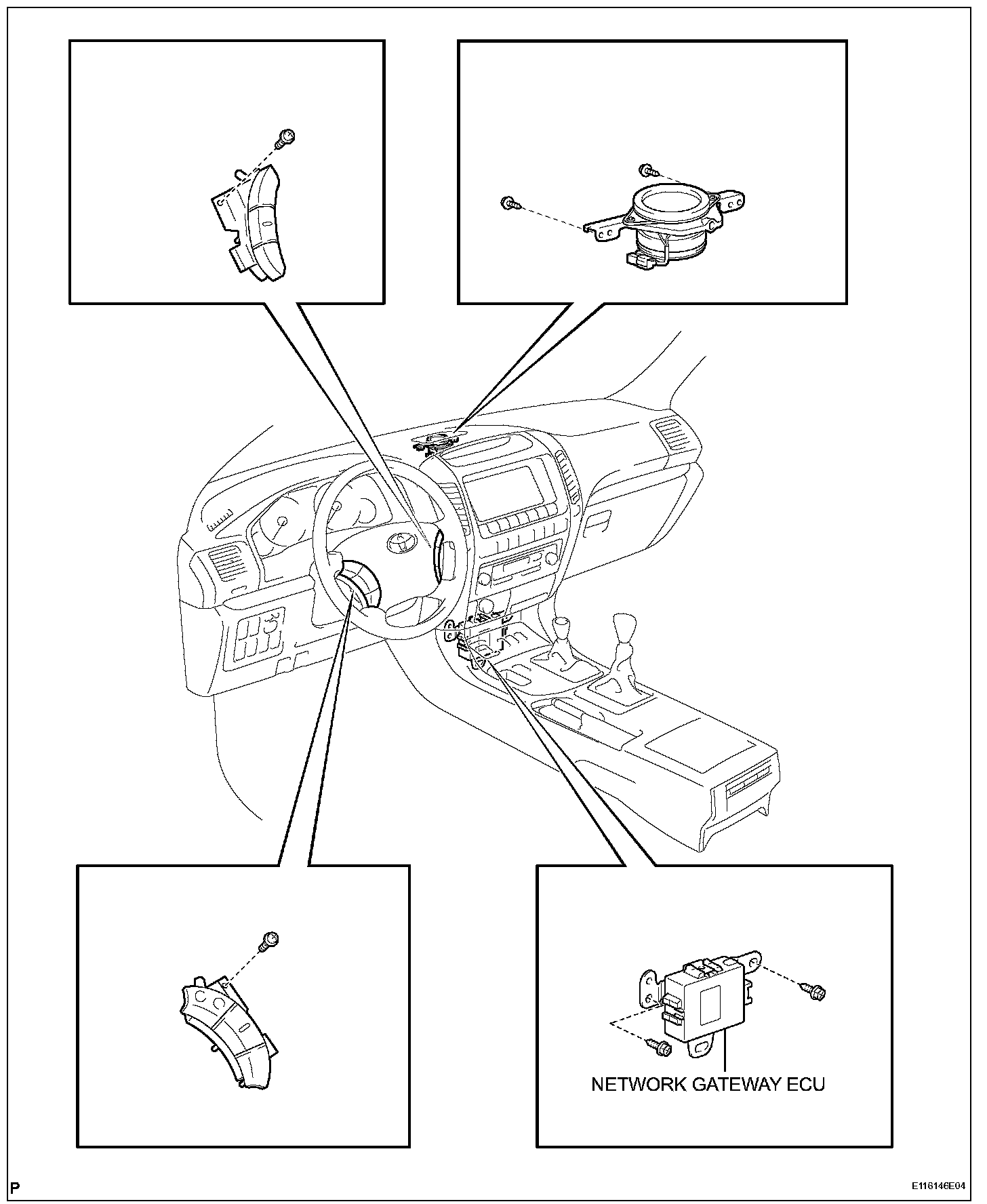 NETWORK GATEWAY ECU

P

E116146E04