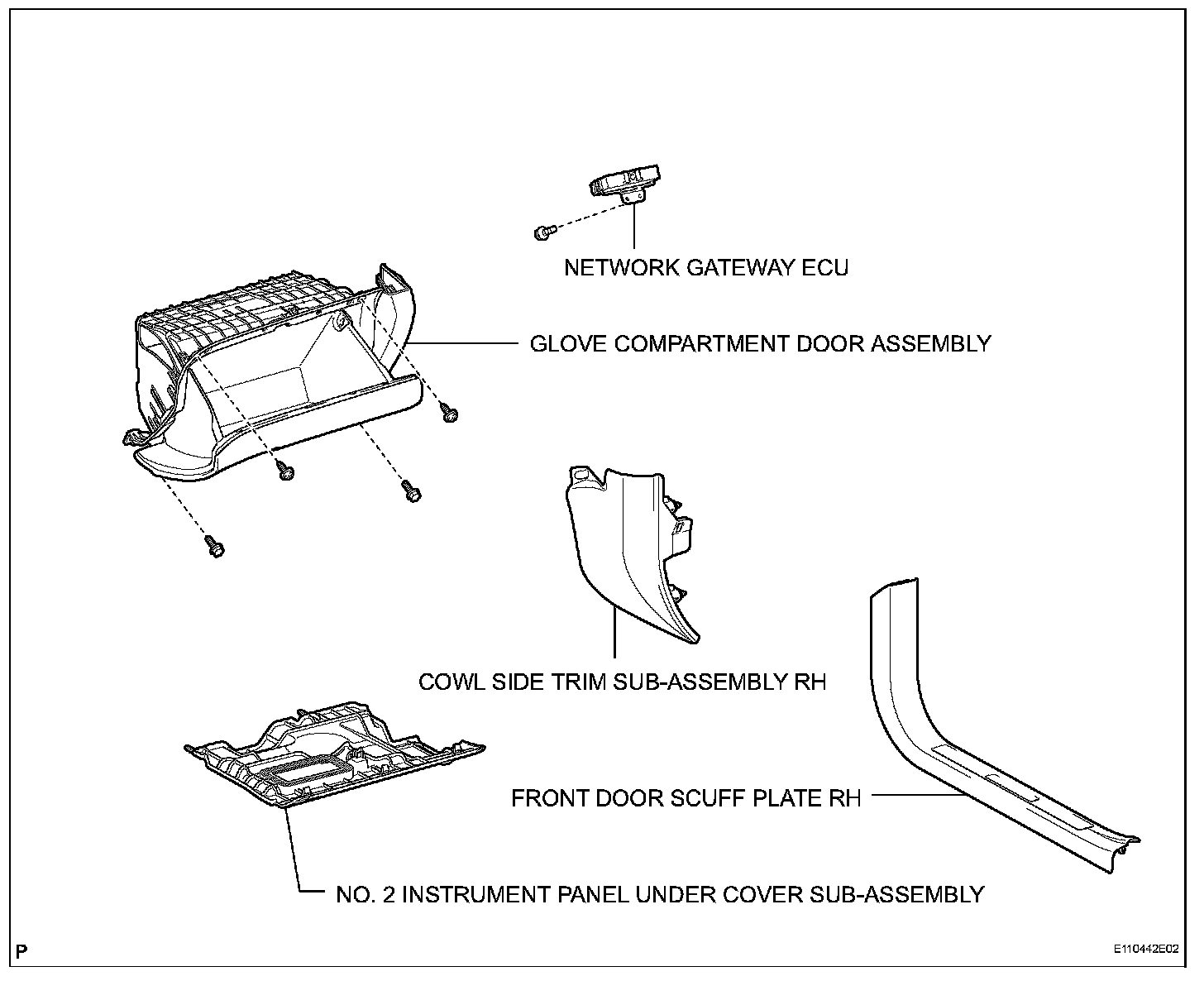 NETWORK GATEWAY ECU

GLOVE COMPARTMENT DOOR ASSEMBLY

COWL SIDE TRIM SUB-ASSEMBLY RH

FRONT DOOR SCUFF PLATE RH

NO. 2 INSTRUMENT PANEL UNDER COVER SUB-ASSEMBLY

P

E110442E02