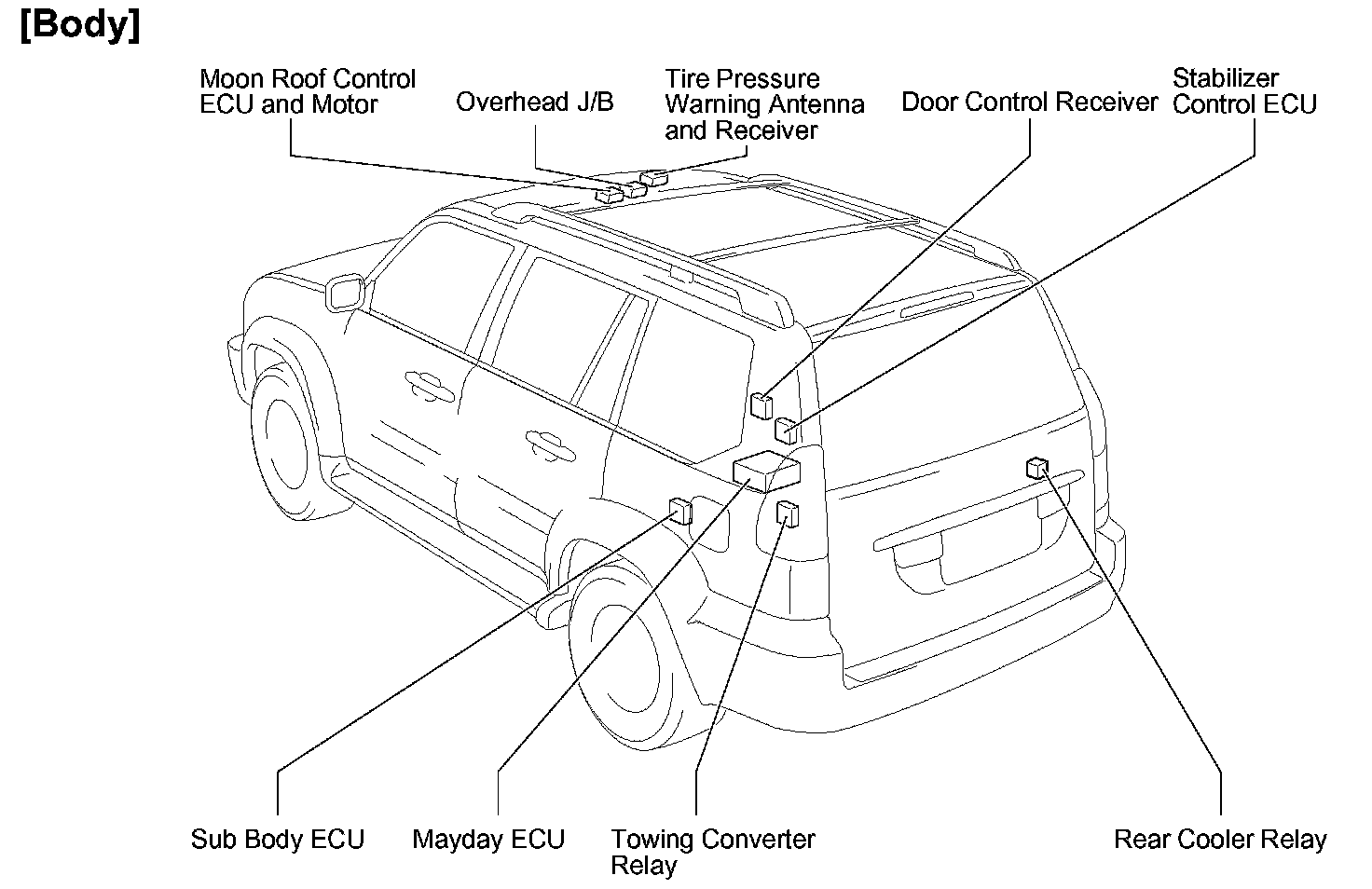 [Body]

Moon Roof Control ECU and Motor

Overhead J/B

Tire Pressure Warning Antenna and Receiver

Door Control Receiver

Stabilizer Control ECU

Sub Body ECU

Mayday ECU

Towing Converter Relay

Rear Cooler Relay