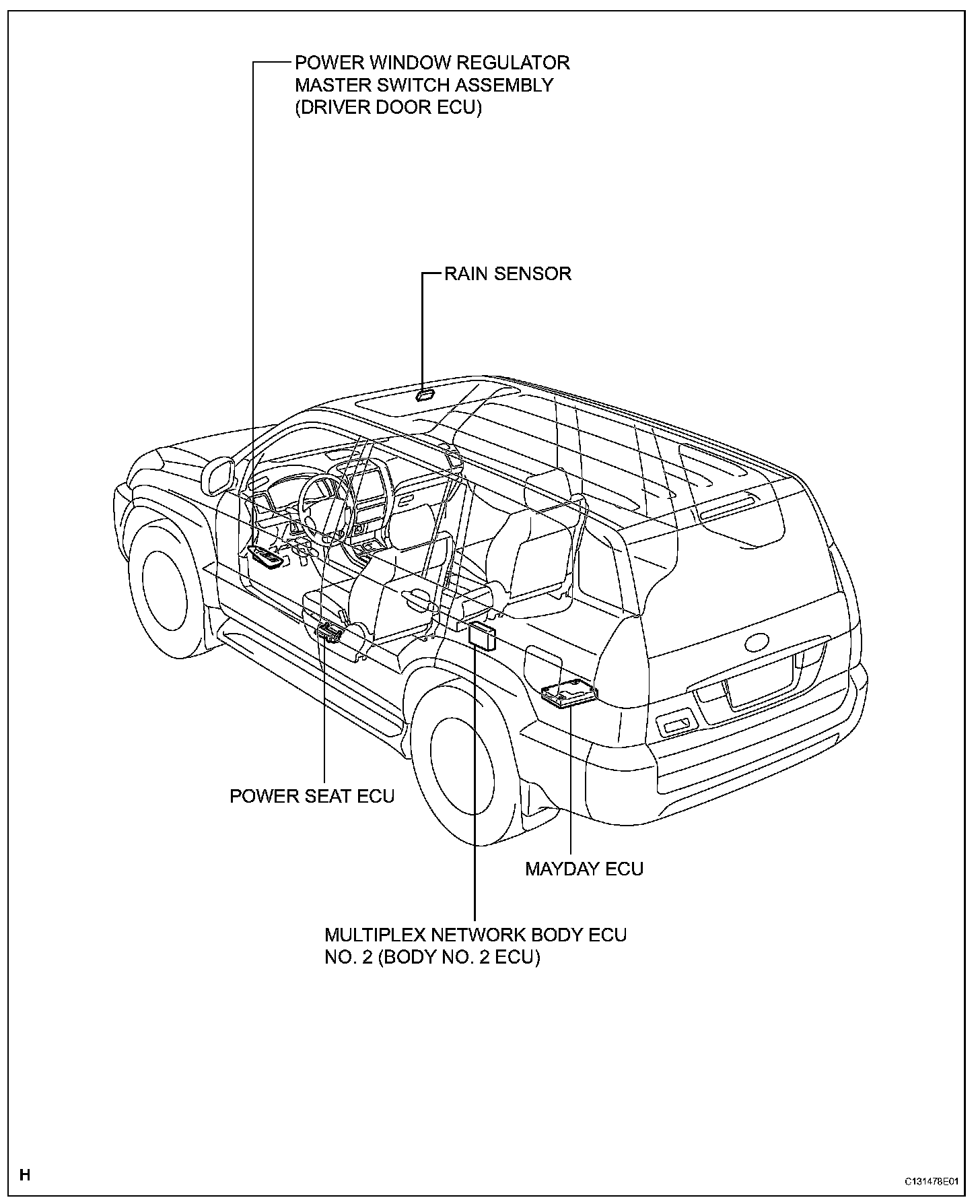 POWER WINDOW REGULATOR MASTER SWITCH ASSEMBLY (DRIVER DOOR ECU)

RAIN SENSOR

POWER SEAT ECU

MAYDAY ECU

MULTIPLEX NETWORK BODY ECU NO. 2 (BODY NO. 2 ECU)

H

C131478E01