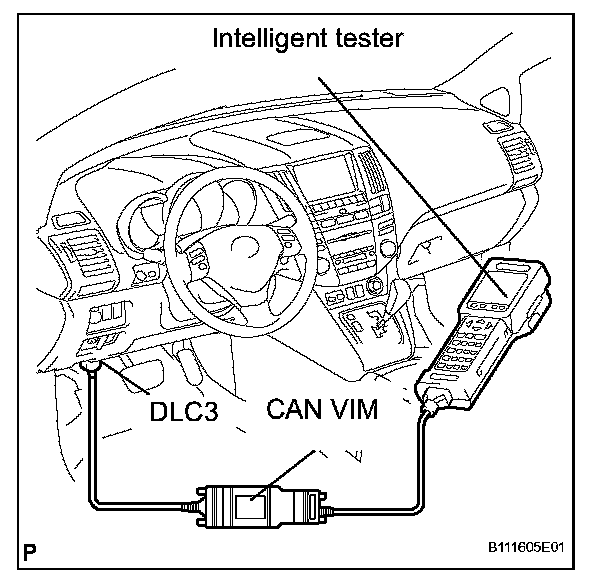 Intelligent tester

DLC3

CAN VIM

P

B111605E01