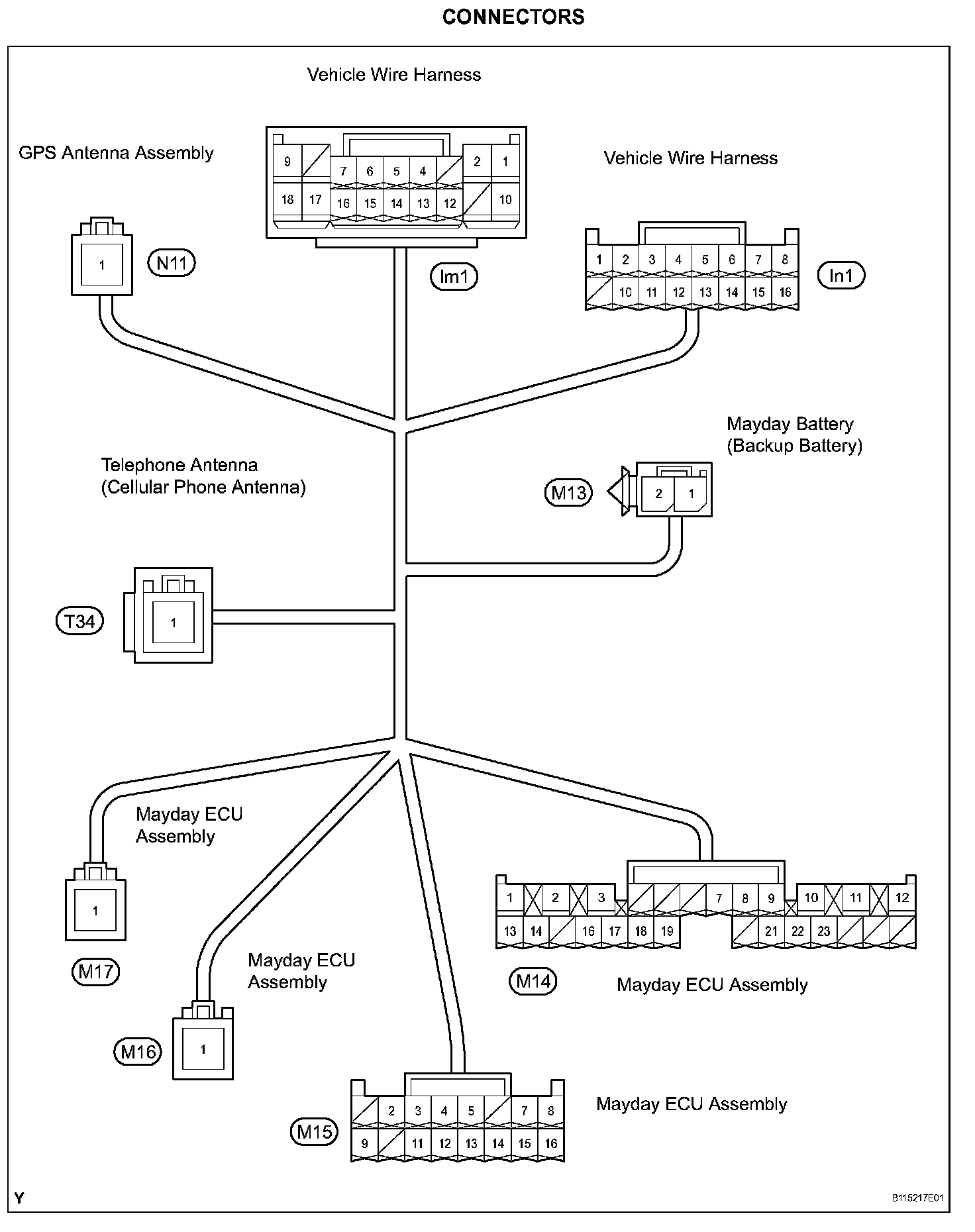 CONNECTORS

Vehicle Wire Harness

GPS Antenna Assembly

9 7 6 5 4 2 1
18 17 16 15 14 13 12 10

Vehicle Wire Harness

1

N11

Im1

1 2 3 4 5 6 7 8
10 11 12 13 14 15 16

In1

Mayday Battery
(Backup Battery)

Telephone Antenna
(Cellular Phone Antenna)

M13

2 1

T34

1

Mayday ECU
Assembly

1

M17

Mayday ECU
Assembly

M16

1

1 2 3 7 8 9 10 11 12
13 14 16 17 18 19 21 22 23

M14

Mayday ECU Assembly

2 3 4 5 7 8
9 11 12 13 14 15 16

M15

Mayday ECU Assembly

Y

B115217E01