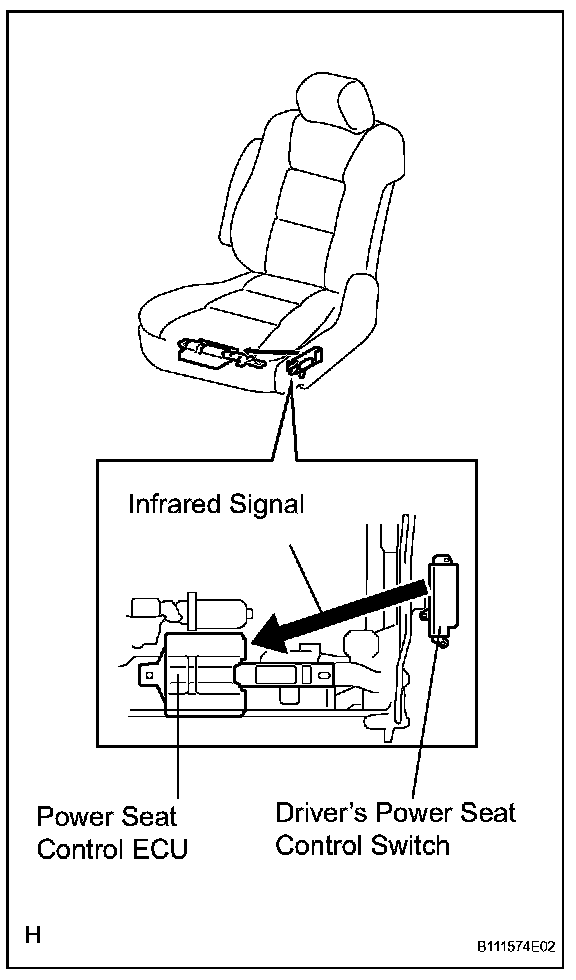 Infrared Signal

Power Seat Control ECU

Driver's Power Seat Control Switch

H

B111574E02