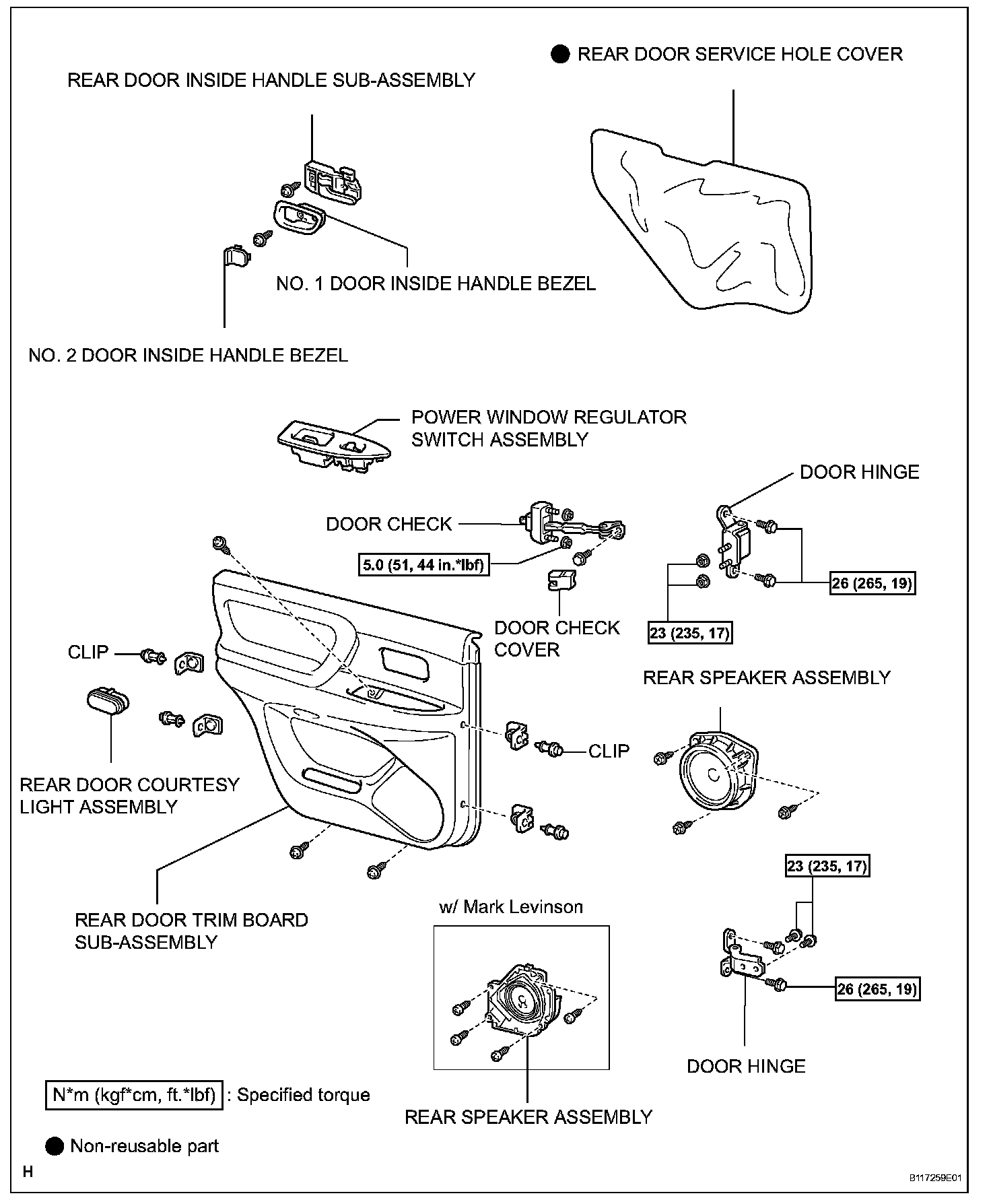 ● REAR DOOR SERVICE HOLE COVER

REAR DOOR INSIDE HANDLE SUB-ASSEMBLY

NO. 1 DOOR INSIDE HANDLE BEZEL

NO. 2 DOOR INSIDE HANDLE BEZEL

POWER WINDOW REGULATOR SWITCH ASSEMBLY

DOOR HINGE

DOOR CHECK

5.0 (51, 44 in.*lbf)

26 (265, 19)

23 (235, 17)

DOOR CHECK COVER

CLIP

REAR SPEAKER ASSEMBLY

CLIP

REAR DOOR COURTESY LIGHT ASSEMBLY

23 (235, 17)

REAR DOOR TRIM BOARD SUB-ASSEMBLY

w/ Mark Levinson

26 (265, 19)

DOOR HINGE

N*m (kgf*cm, ft.*lbf) : Specified torque

REAR SPEAKER ASSEMBLY

● Non-reusable part

H

B117259E01