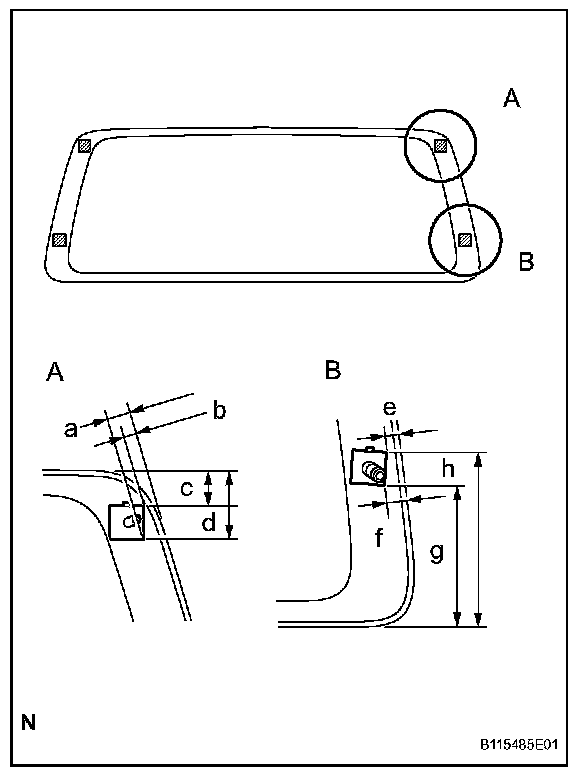 A

B

A

a

b

c

d

B

e

h

f

g

N

B115485E01