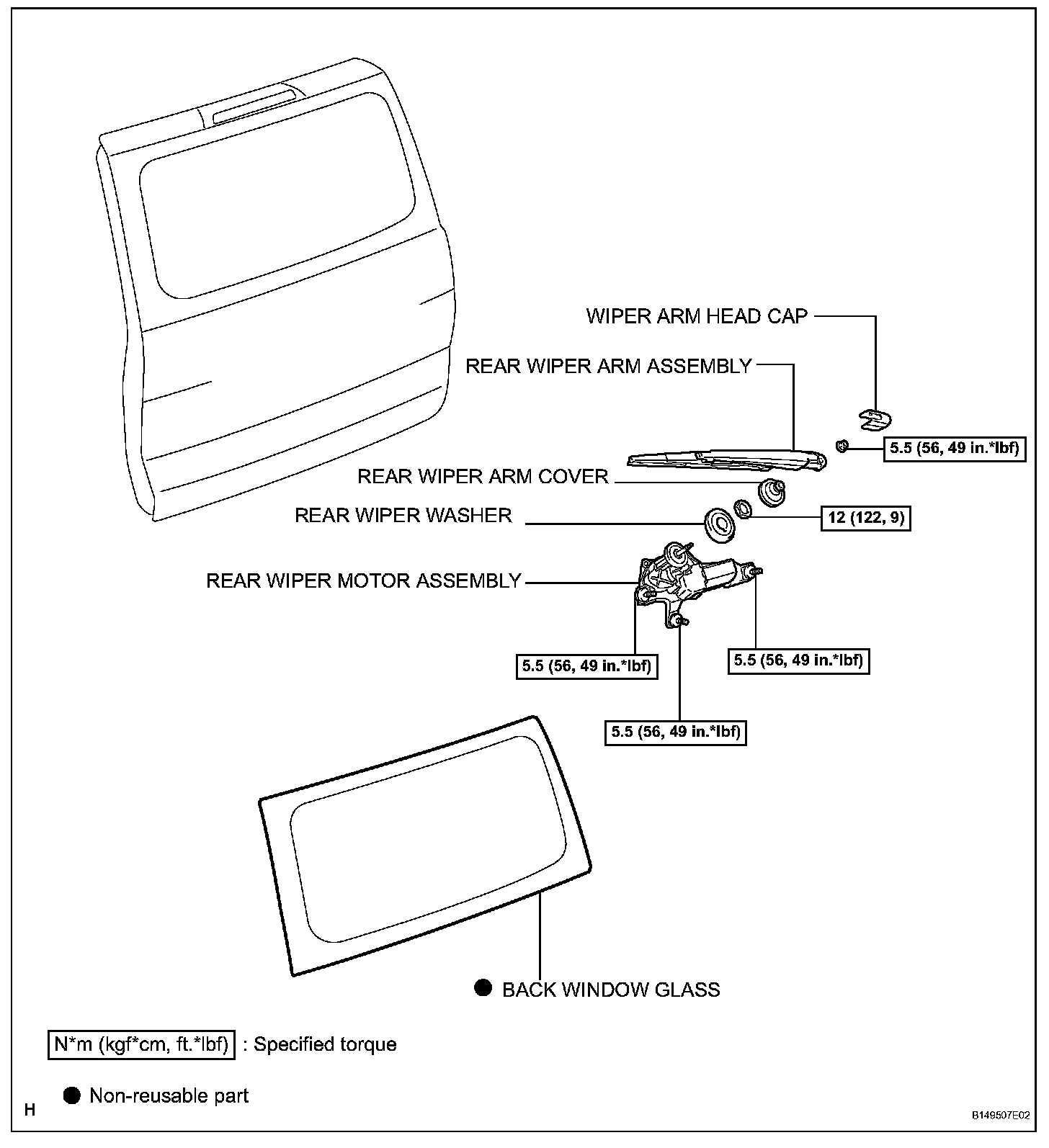 WIPER ARM HEAD CAP

REAR WIPER ARM ASSEMBLY

5.5 (56, 49 in.*lbf)

REAR WIPER ARM COVER

REAR WIPER WASHER

12 (122, 9)

REAR WIPER MOTOR ASSEMBLY

5.5 (56, 49 in.*lbf)

5.5 (56, 49 in.*lbf)

5.5 (56, 49 in.*lbf)

● BACK WINDOW GLASS

N*m (kgf*cm, ft.*lbf) : Specified torque

● Non-reusable part

H

B149507E02