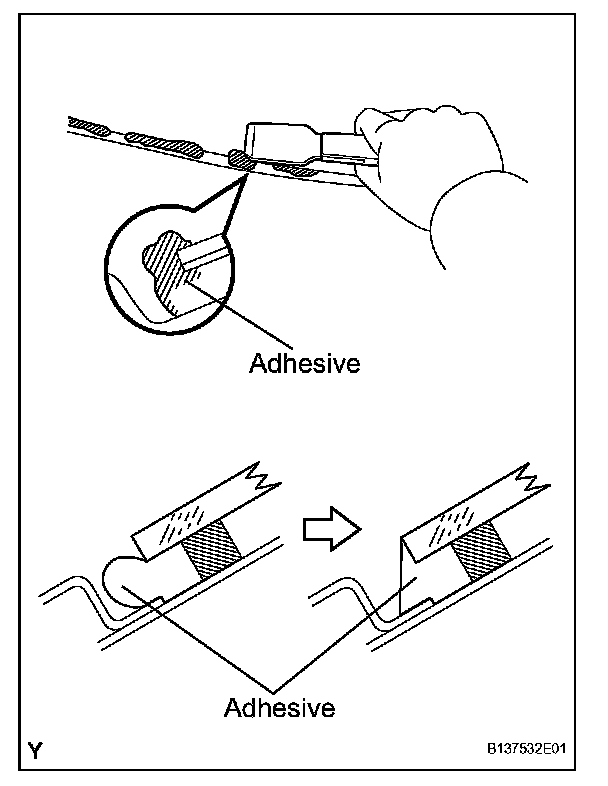 Adhesive

Adhesive

Y

B137532E01