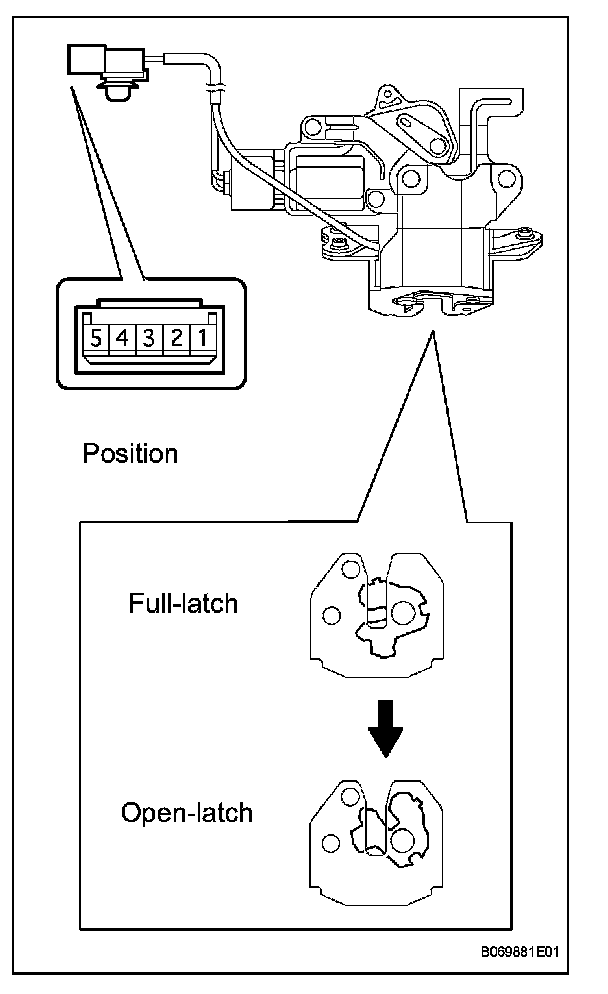 5 4 3 2 1

Position

Full-latch

Open-latch

B069881E01