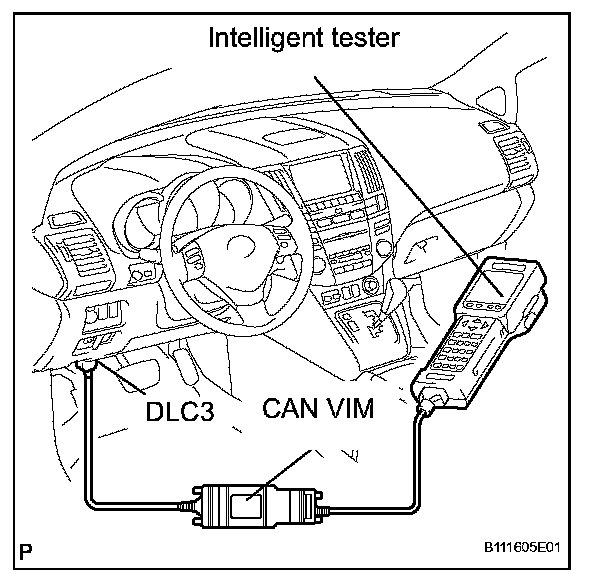 Intelligent tester

DLC3

CAN VIM

P

B111605E01