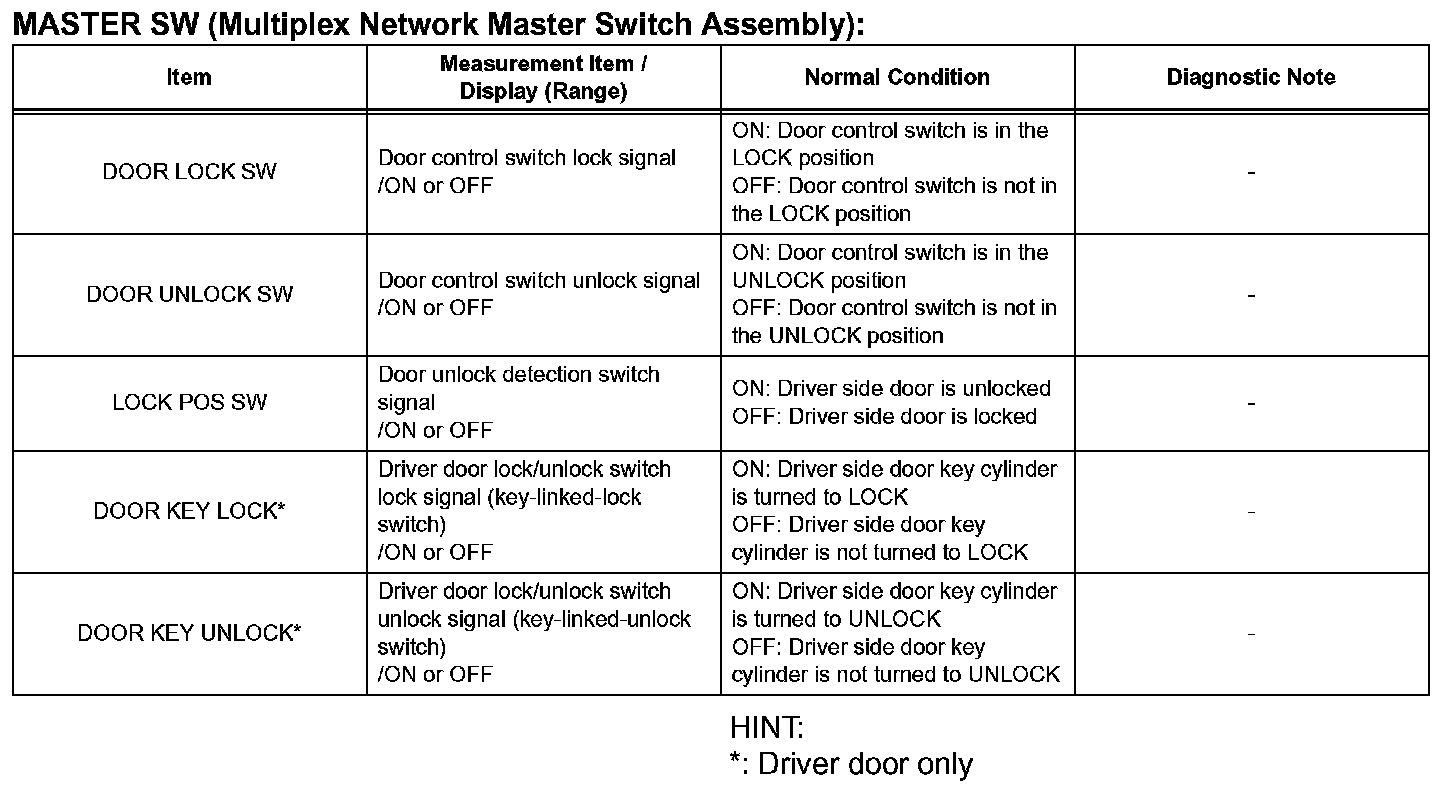 MASTER SW (Multiplex Network Master Switch Assembly):

| Item | Measurement Item / Display (Range) | Normal Condition | Diagnostic Note |
|---|---|---|---|
| DOOR LOCK SW | Door control switch lock signal /ON or OFF | ON: Door control switch is in the LOCK position OFF: Door control switch is not in the LOCK position | - |
| DOOR UNLOCK SW | Door control switch unlock signal /ON or OFF | ON: Door control switch is in the UNLOCK position OFF: Door control switch is not in the UNLOCK position | - |
| LOCK POS SW | Door unlock detection switch signal /ON or OFF | ON: Driver side door is unlocked OFF: Driver side door is locked | - |
| DOOR KEY LOCK* | Driver door lock/unlock switch lock signal (key-linked-lock switch) /ON or OFF | ON: Driver side door key cylinder is turned to LOCK OFF: Driver side door key cylinder is not turned to LOCK | - |
| DOOR KEY UNLOCK* | Driver door lock/unlock switch unlock signal (key-linked-unlock switch) /ON or OFF | ON: Driver side door key cylinder is turned to UNLOCK OFF: Driver side door key cylinder is not turned to UNLOCK | - |

HINT:
*: Driver door only