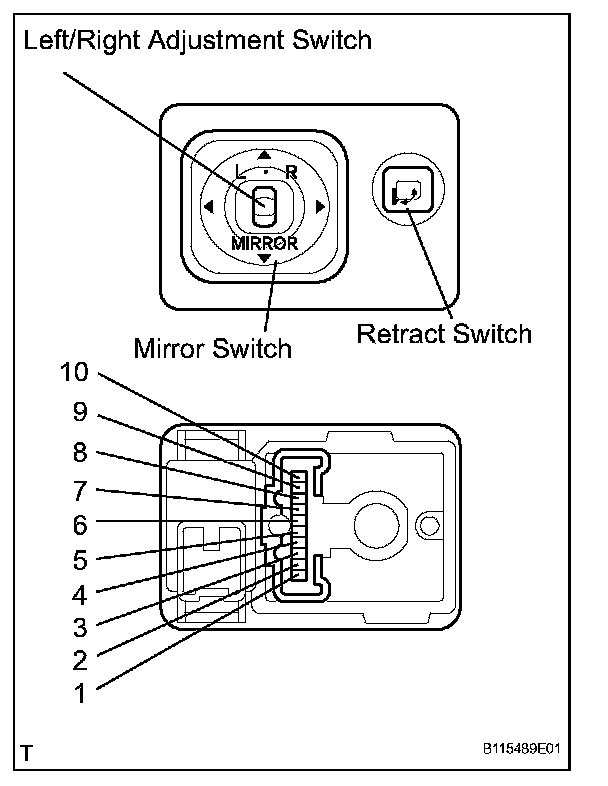 Left/Right Adjustment Switch

L R

MIRROR

Mirror Switch

Retract Switch

10
9
8
7
6
5
4
3
2
1

T

B115489E01