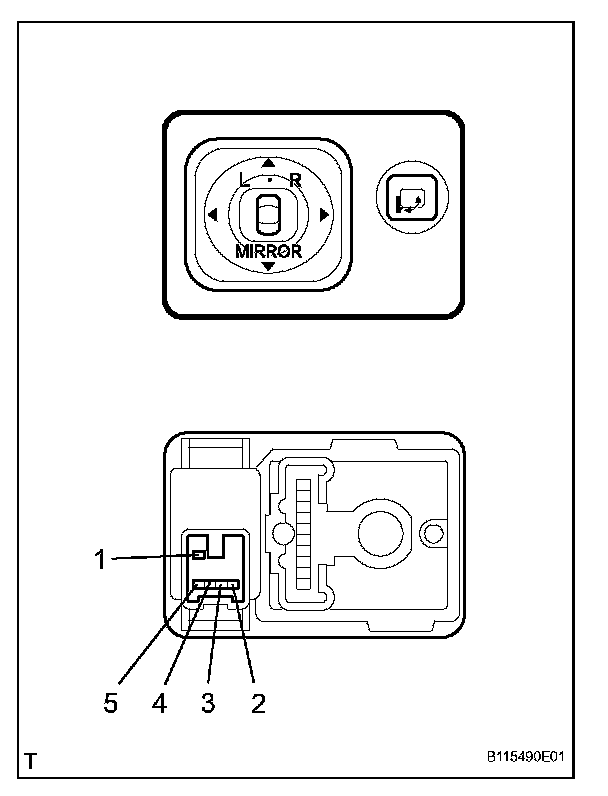 L R
MIRROR

1
5 4 3 2

T

B115490E01