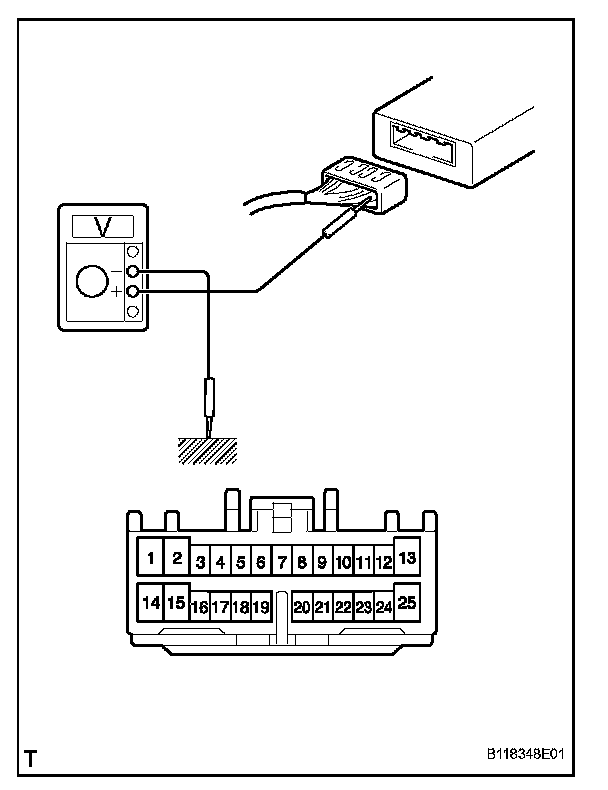 V

−
+

1 2 3 4 5 6 7 8 9 10 11 12 13
14 15 16 17 18 19 20 21 22 23 24 25

T

B118348E01