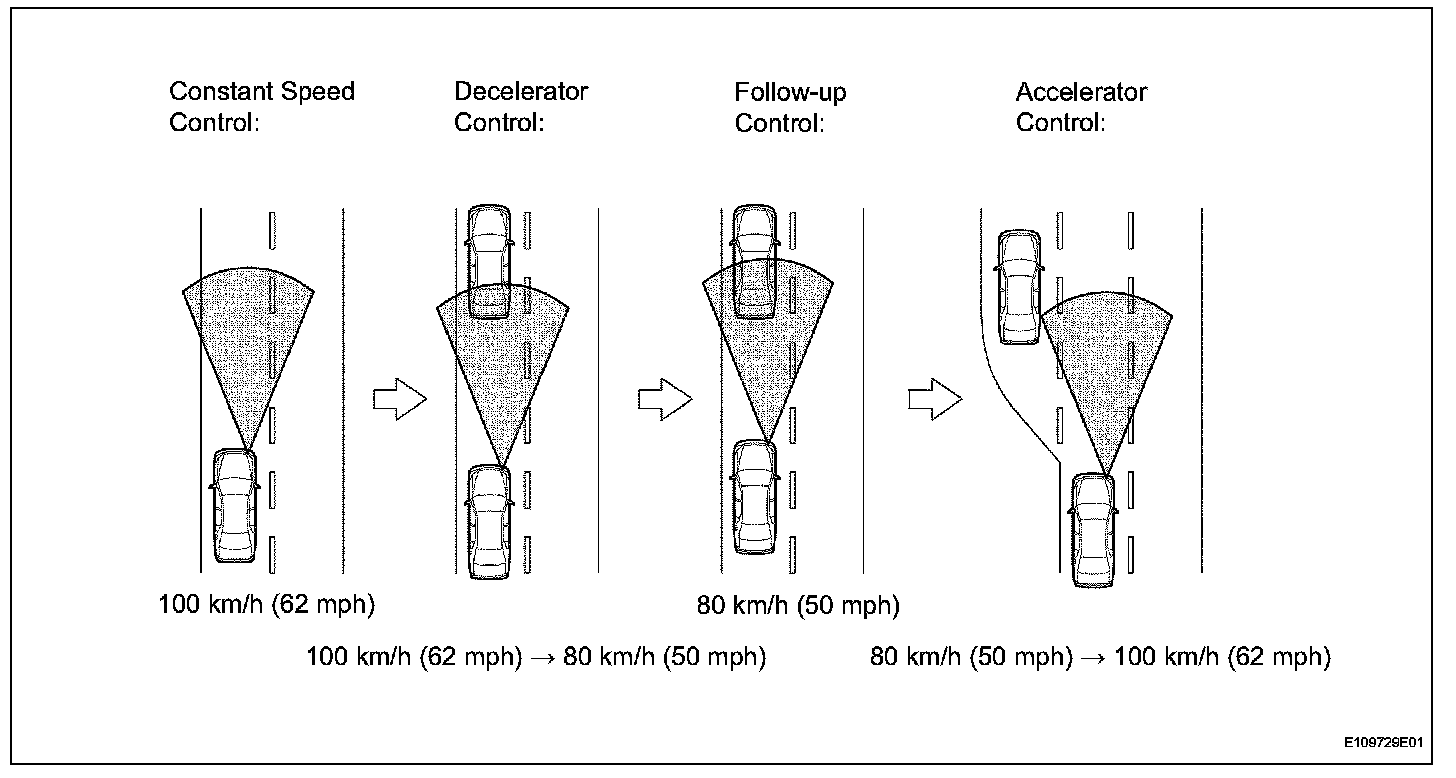 Constant Speed Control:

Decelerator Control:

Follow-up Control:

Accelerator Control:

100 km/h (62 mph)

80 km/h (50 mph)

100 km/h (62 mph) → 80 km/h (50 mph)

80 km/h (50 mph) → 100 km/h (62 mph)

E109729E01