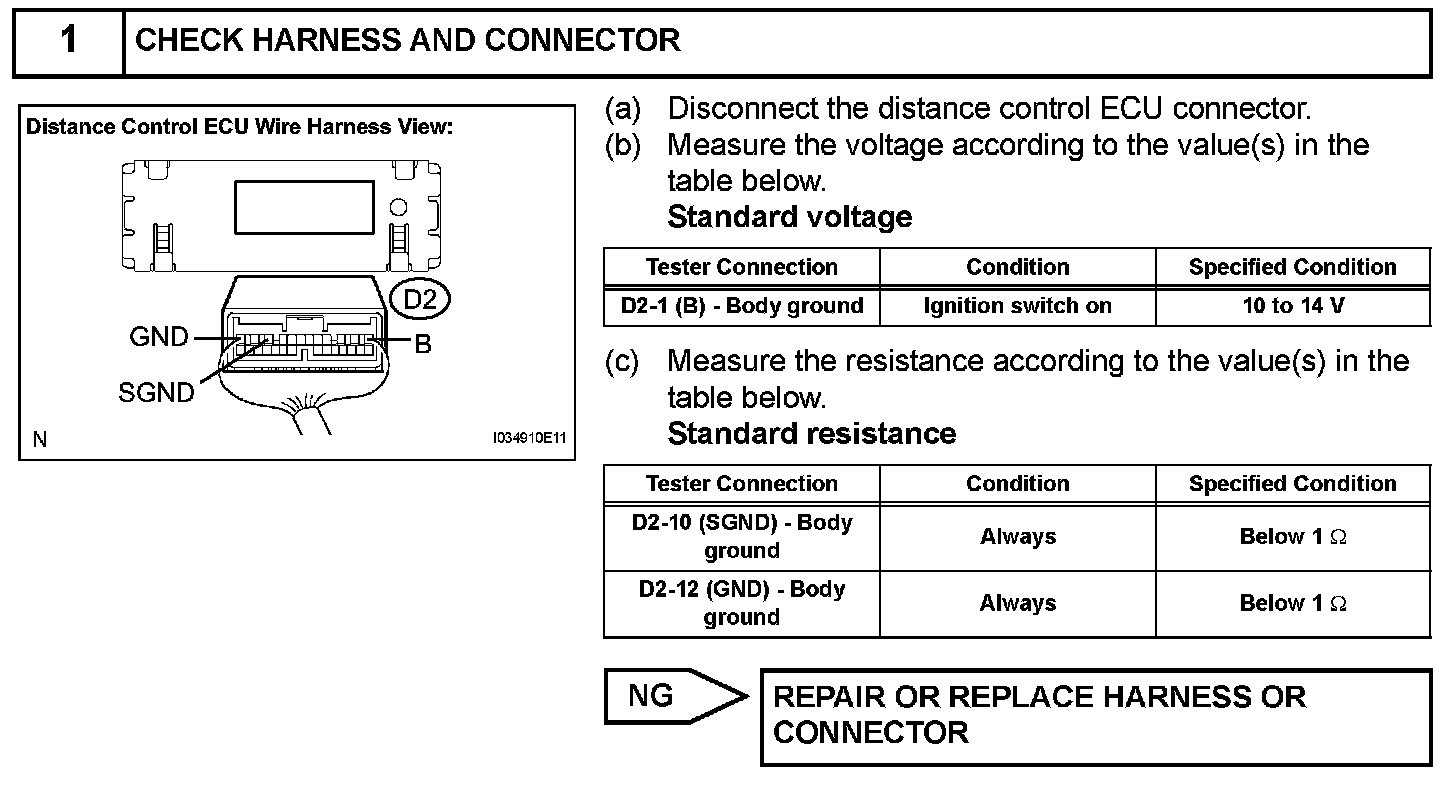 1 CHECK HARNESS AND CONNECTOR

Distance Control ECU Wire Harness View:

D2

GND

B

SGND

N

I034910E11

(a) Disconnect the distance control ECU connector.

(b) Measure the voltage according to the value(s) in the table below.

Standard voltage

| Tester Connection | Condition | Specified Condition |
|---|---|---|
| D2-1 (B) - Body ground | Ignition switch on | 10 to 14 V |

(c) Measure the resistance according to the value(s) in the table below.

Standard resistance

| Tester Connection | Condition | Specified Condition |
|---|---|---|
| D2-10 (SGND) - Body ground | Always | Below 1 $\Omega$ |
| D2-12 (GND) - Body ground | Always | Below 1 $\Omega$ |

NG

REPAIR OR REPLACE HARNESS OR CONNECTOR