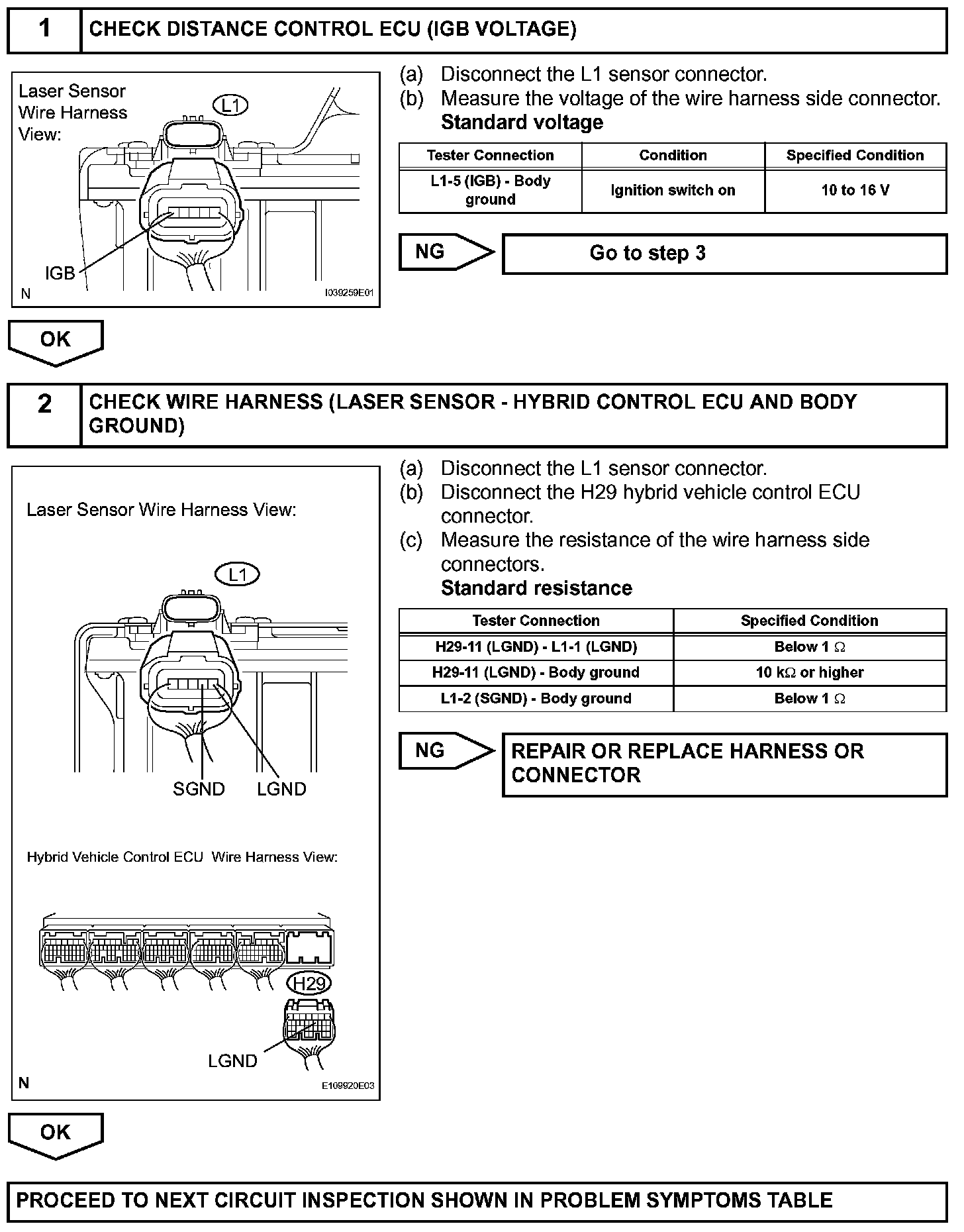 1 CHECK DISTANCE CONTROL ECU (IGB VOLTAGE)

Laser Sensor Wire Harness View:

L1

IGB

N

I039259E01

(a) Disconnect the L1 sensor connector.
(b) Measure the voltage of the wire harness side connector.
Standard voltage

| Tester Connection | Condition | Specified Condition |
|---|---|---|
| L1-5 (IGB) - Body ground | Ignition switch on | 10 to 16 V |

NG

Go to step 3

OK

2 CHECK WIRE HARNESS (LASER SENSOR - HYBRID CONTROL ECU AND BODY GROUND)

Laser Sensor Wire Harness View:

L1

SGND LGND

Hybrid Vehicle Control ECU Wire Harness View:

H29

LGND

N

E109920E03

(a) Disconnect the L1 sensor connector.
(b) Disconnect the H29 hybrid vehicle control ECU connector.
(c) Measure the resistance of the wire harness side connectors.
Standard resistance

| Tester Connection | Specified Condition |
|---|---|
| H29-11 (LGND) - L1-1 (LGND) | Below 1 $\Omega$ |
| H29-11 (LGND) - Body ground | 10 k$\Omega$ or higher |
| L1-2 (SGND) - Body ground | Below 1 $\Omega$ |

NG

REPAIR OR REPLACE HARNESS OR CONNECTOR

OK

PROCEED TO NEXT CIRCUIT INSPECTION SHOWN IN PROBLEM SYMPTOMS TABLE