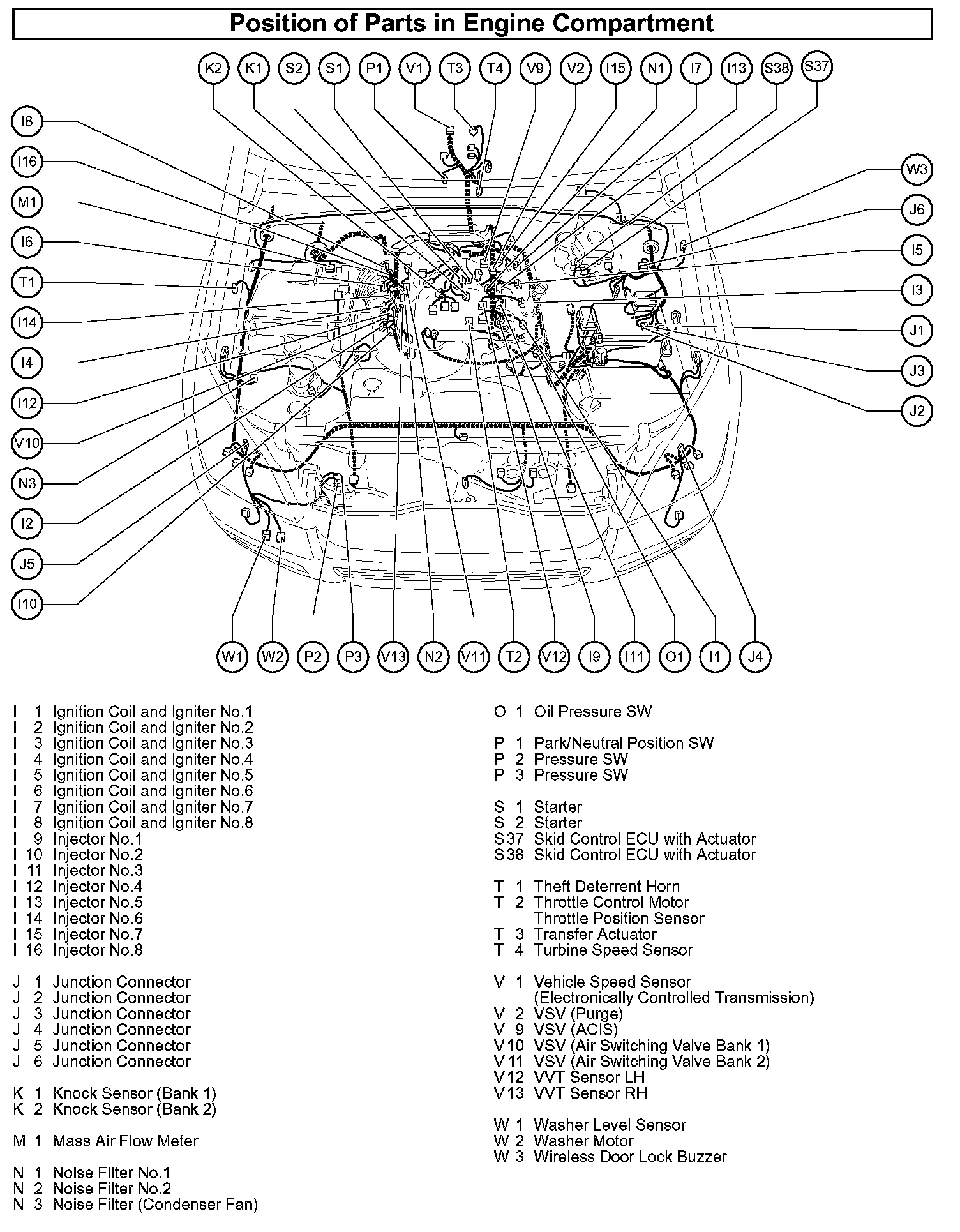 Position of Parts in Engine Compartment

K2 K1 S2 S1 P1 V1 T3 T4 V9 V2 I15 N1 I7 I13 S38 S37

I8
I16
M1
I6
T1
I14
I4
I12
V10
N3
I2
J5
I10

W3
J6
I5
I3
J1
J3
J2

W1 W2 P2 P3 V13 N2 V11 T2 V12 I9 I11 O1 I1 J4

I 1 Ignition Coil and Igniter No.1
I 2 Ignition Coil and Igniter No.2
I 3 Ignition Coil and Igniter No.3
I 4 Ignition Coil and Igniter No.4
I 5 Ignition Coil and Igniter No.5
I 6 Ignition Coil and Igniter No.6
I 7 Ignition Coil and Igniter No.7
I 8 Ignition Coil and Igniter No.8
I 9 Injector No.1
I 10 Injector No.2
I 11 Injector No.3
I 12 Injector No.4
I 13 Injector No.5
I 14 Injector No.6
I 15 Injector No.7
I 16 Injector No.8

J 1 Junction Connector
J 2 Junction Connector
J 3 Junction Connector
J 4 Junction Connector
J 5 Junction Connector
J 6 Junction Connector

K 1 Knock Sensor (Bank 1)
K 2 Knock Sensor (Bank 2)

M 1 Mass Air Flow Meter

N 1 Noise Filter No.1
N 2 Noise Filter No.2
N 3 Noise Filter (Condenser Fan)

O 1 Oil Pressure SW

P 1 Park/Neutral Position SW
P 2 Pressure SW
P 3 Pressure SW

S 1 Starter
S 2 Starter
S 37 Skid Control ECU with Actuator
S 38 Skid Control ECU with Actuator

T 1 Theft Deterrent Horn
T 2 Throttle Control Motor
Throttle Position Sensor
T 3 Transfer Actuator
T 4 Turbine Speed Sensor

V 1 Vehicle Speed Sensor
(Electronically Controlled Transmission)
V 2 VSV (Purge)
V 9 VSV (ACIS)
V 10 VSV (Air Switching Valve Bank 1)
V 11 VSV (Air Switching Valve Bank 2)
V 12 VVT Sensor LH
V 13 VVT Sensor RH

W 1 Washer Level Sensor
W 2 Washer Motor
W 3 Wireless Door Lock Buzzer