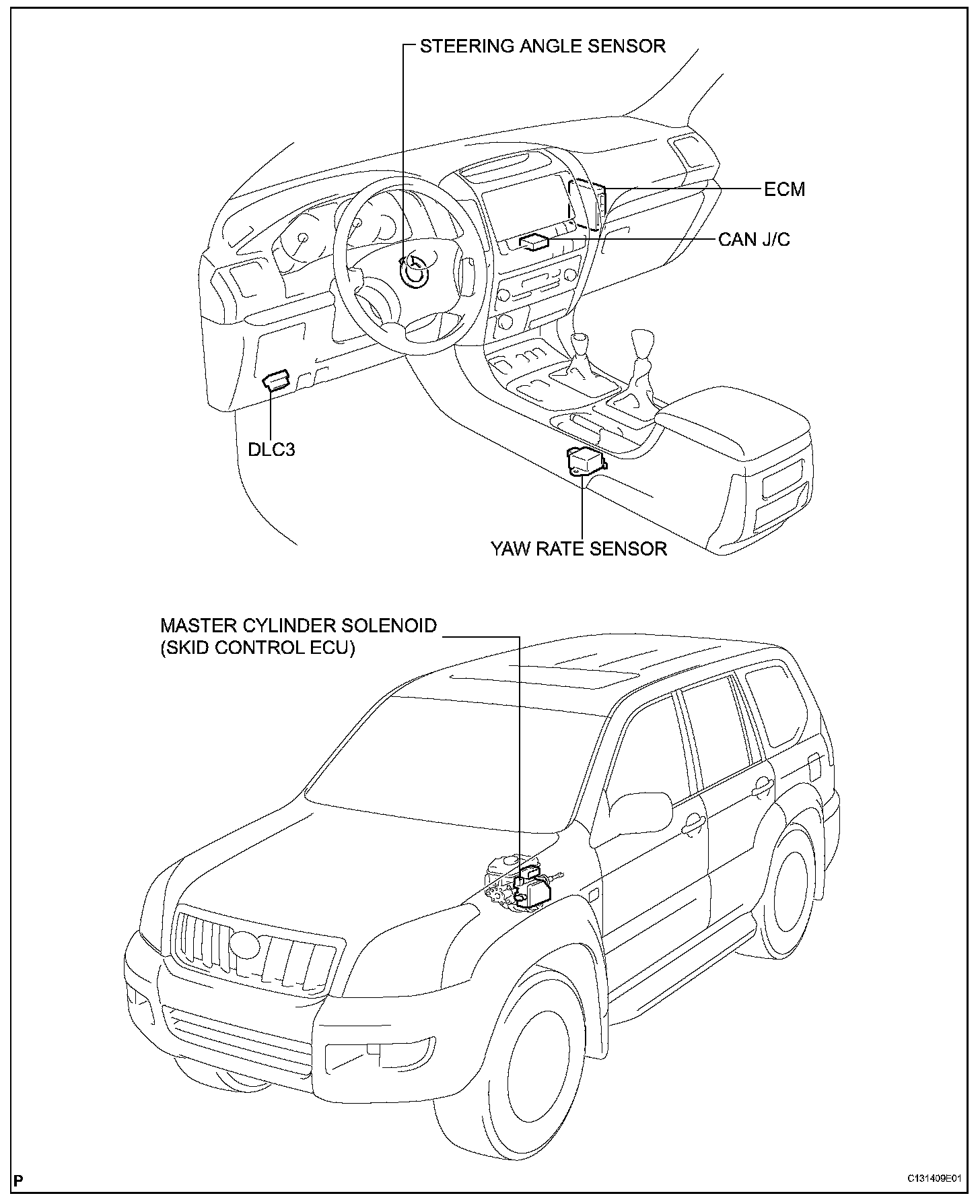 STEERING ANGLE SENSOR

ECM

CAN J/C

DLC3

YAW RATE SENSOR

MASTER CYLINDER SOLENOID
(SKID CONTROL ECU)

P

C131409E01