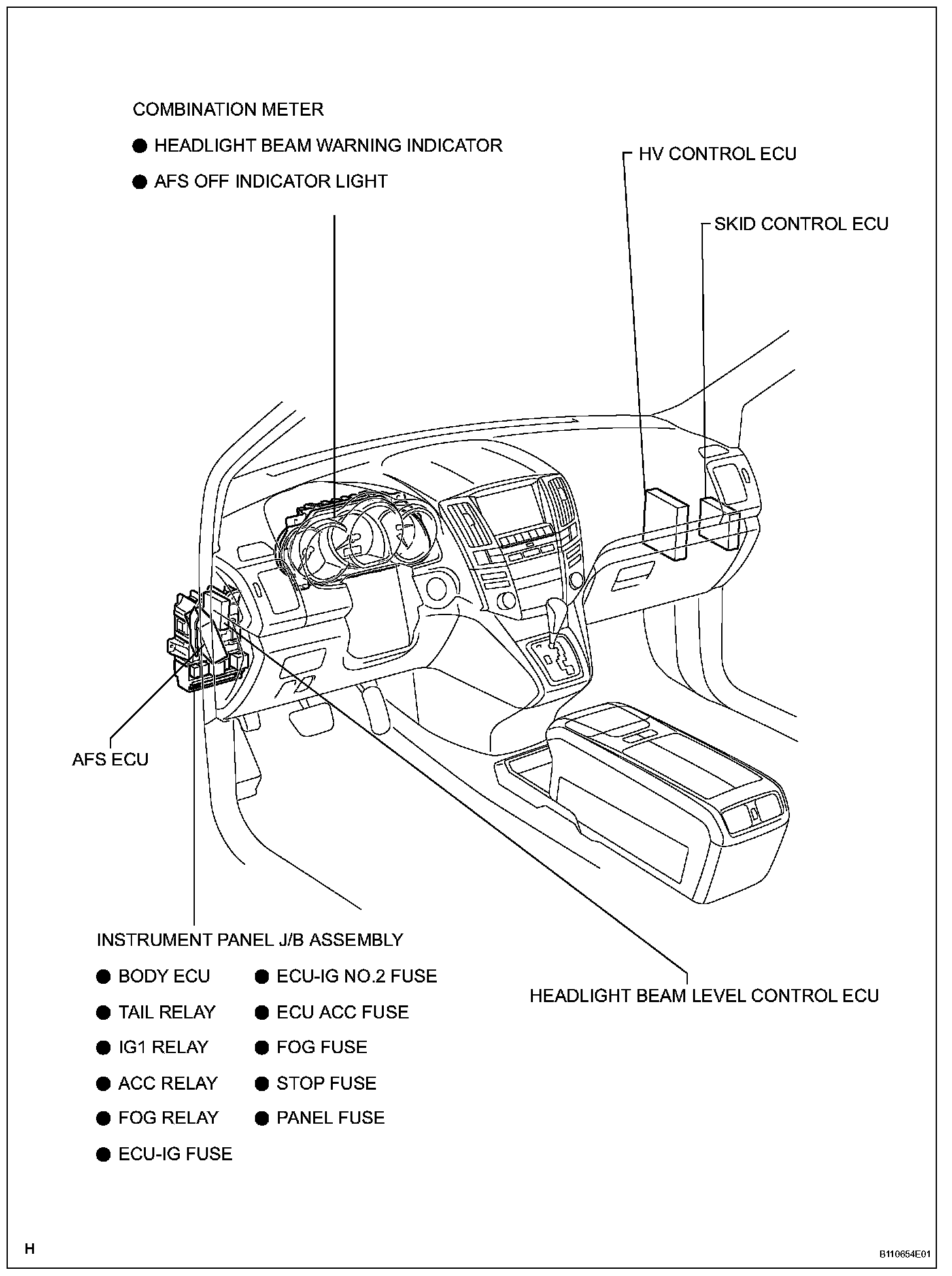 COMBINATION METER

● HEADLIGHT BEAM WARNING INDICATOR

● AFS OFF INDICATOR LIGHT

HV CONTROL ECU

SKID CONTROL ECU

AFS ECU

INSTRUMENT PANEL J/B ASSEMBLY

● BODY ECU

● TAIL RELAY

● IG1 RELAY

● ACC RELAY

● FOG RELAY

● ECU-IG FUSE

● ECU-IG NO.2 FUSE

● ECU ACC FUSE

● FOG FUSE

● STOP FUSE

● PANEL FUSE

HEADLIGHT BEAM LEVEL CONTROL ECU

H

B110654E01