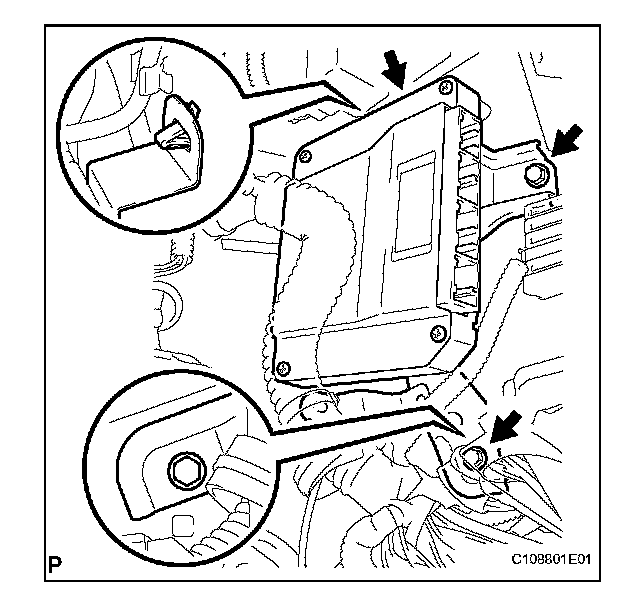 P

C108801E01